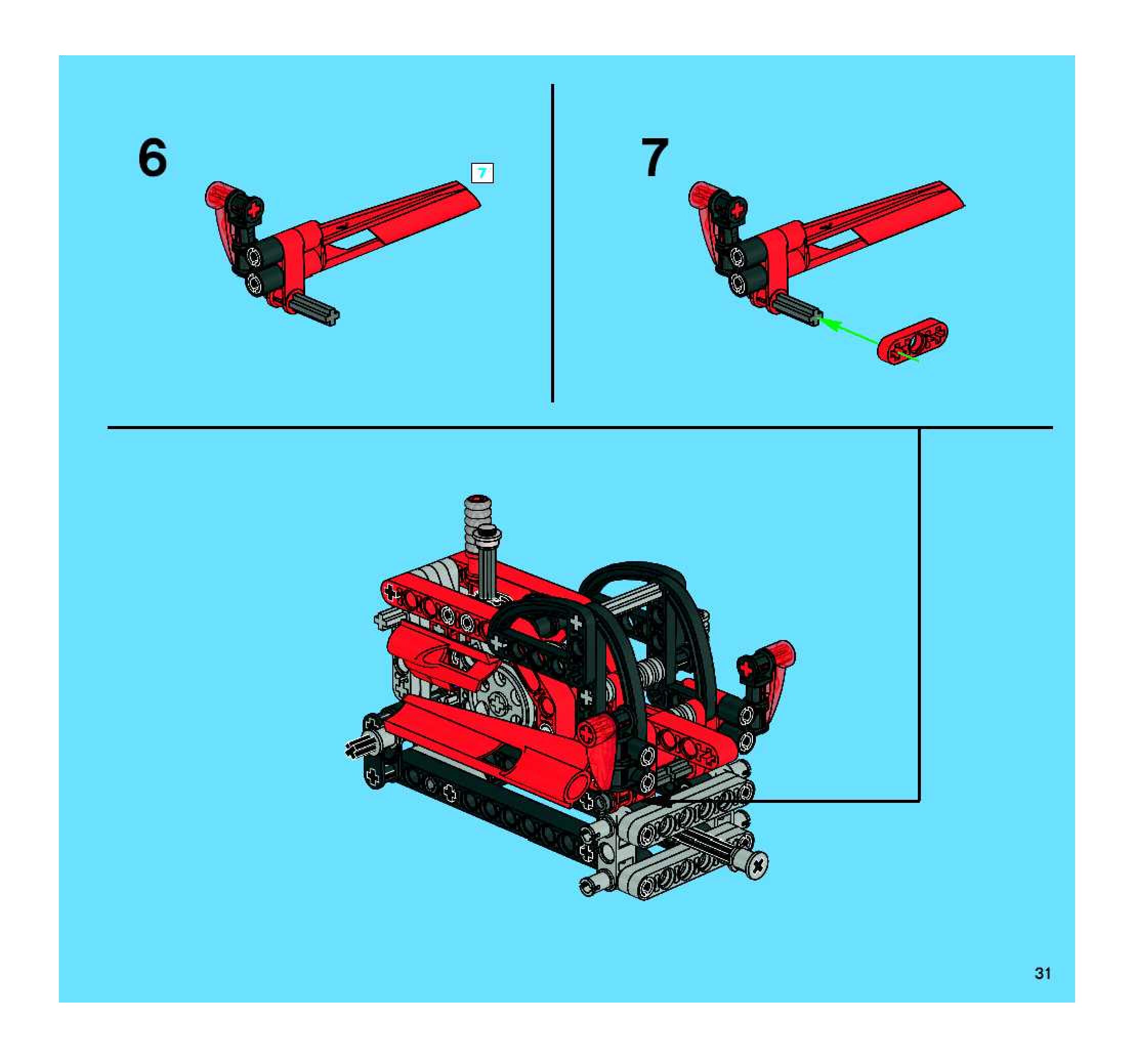 6

7

7

31