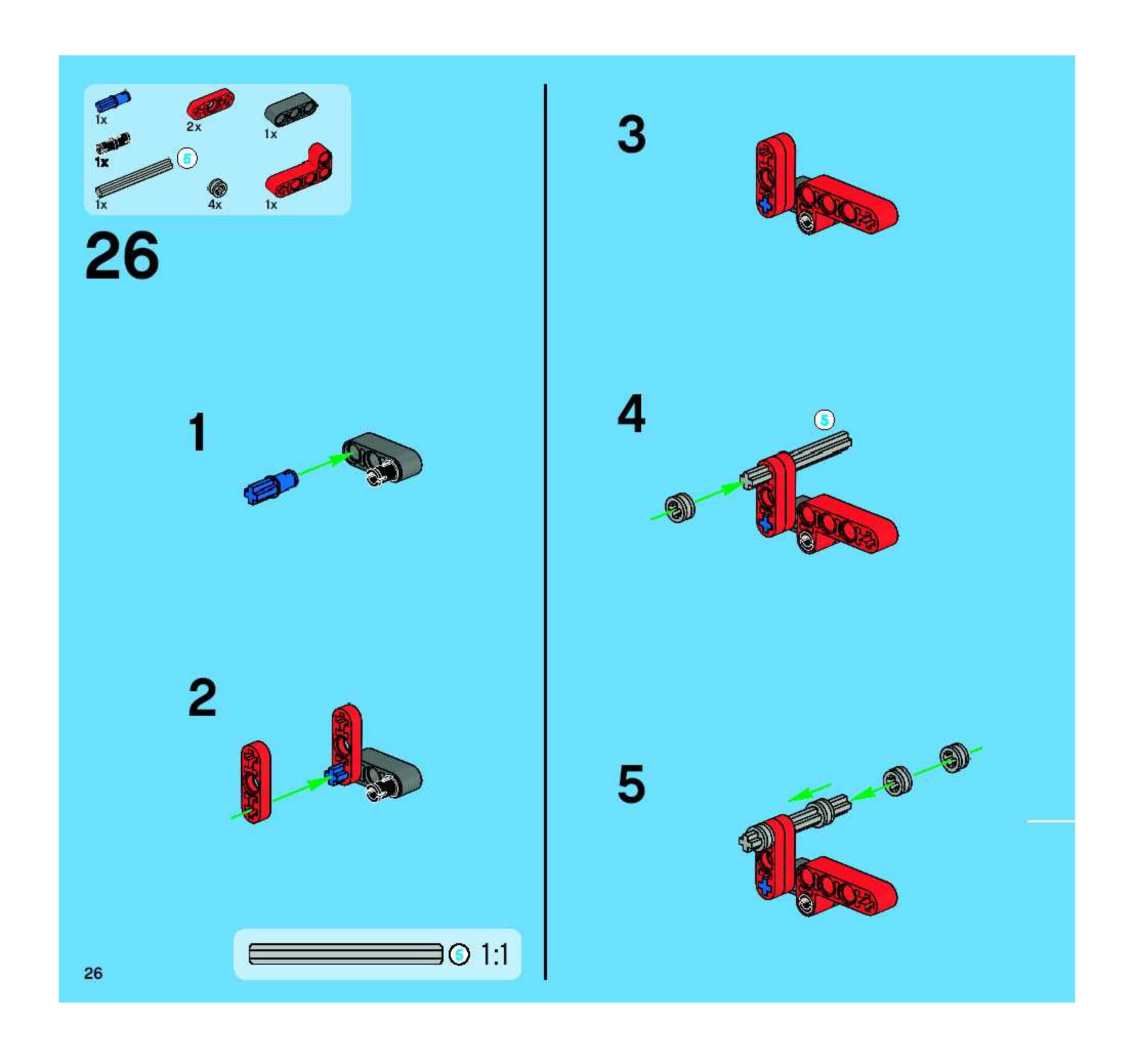 1x
2x
1x
1x
5
1x
4x
1x

26

1

2

5
1:1

26

3

4

5

5