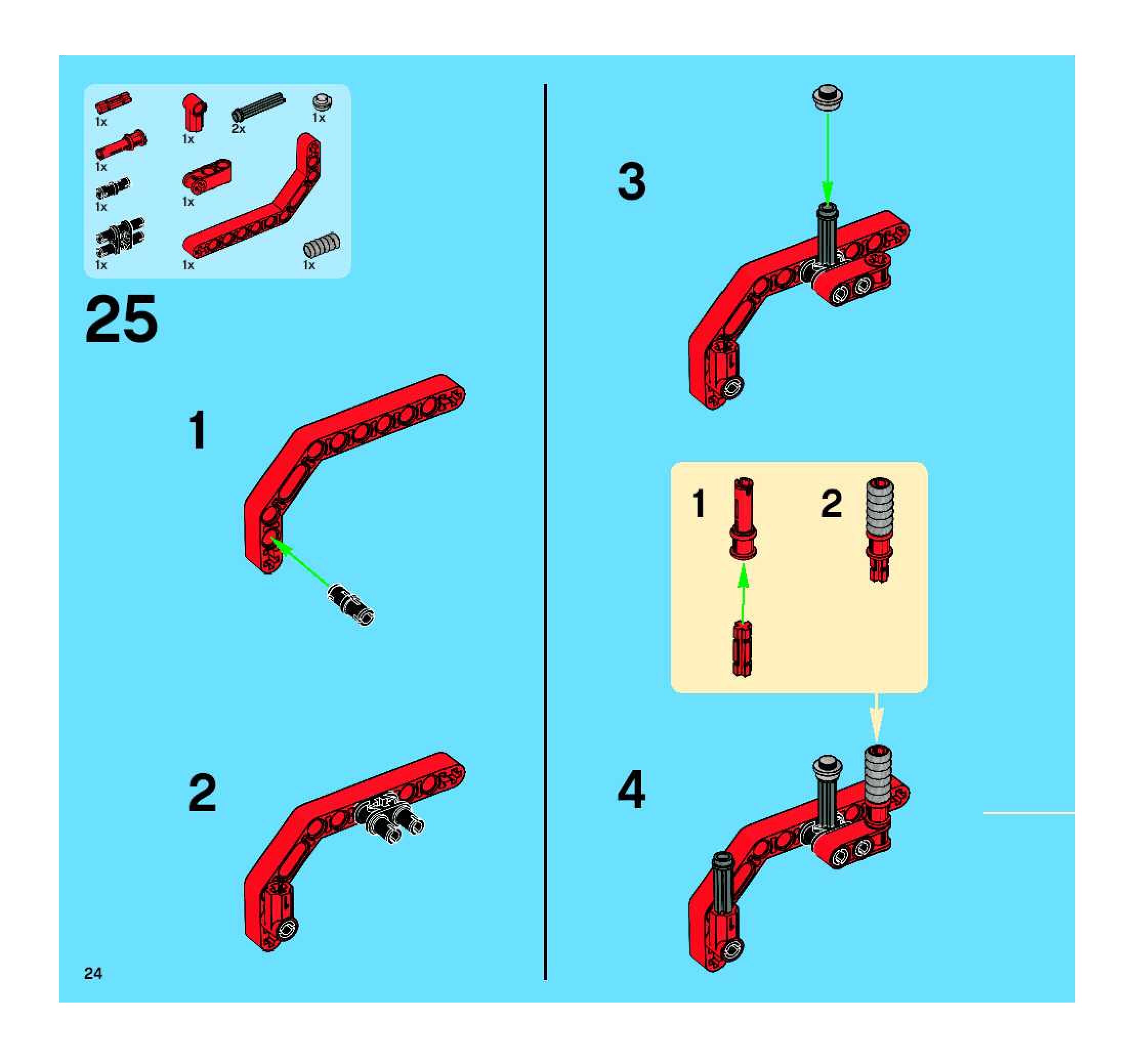 1x
1x
2x
1x
1x
1x
1x
1x
1x
1x

25

1

2

3

1

2

4

24