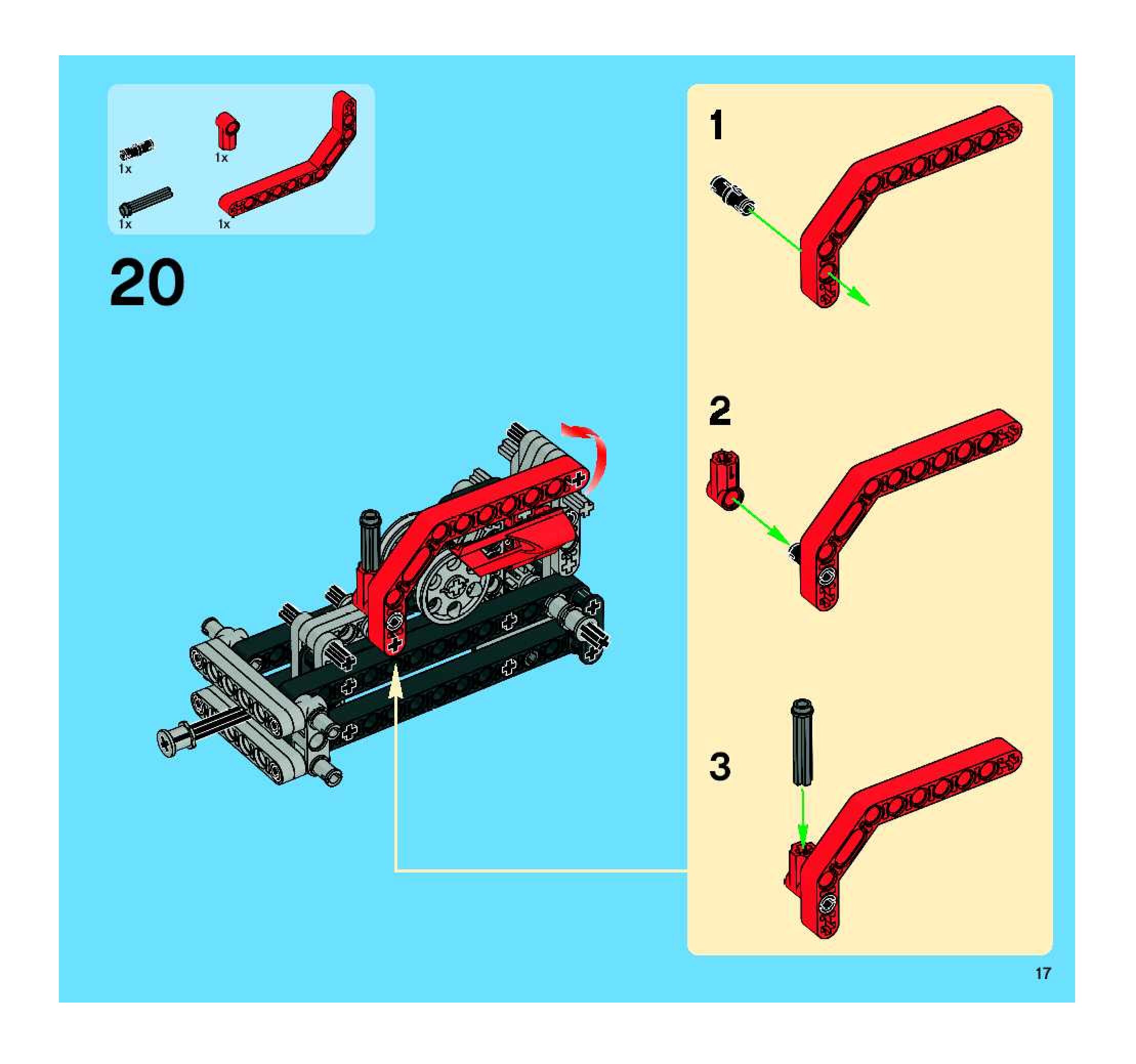 1x
1x
1x
1x

20

1

2

3

17