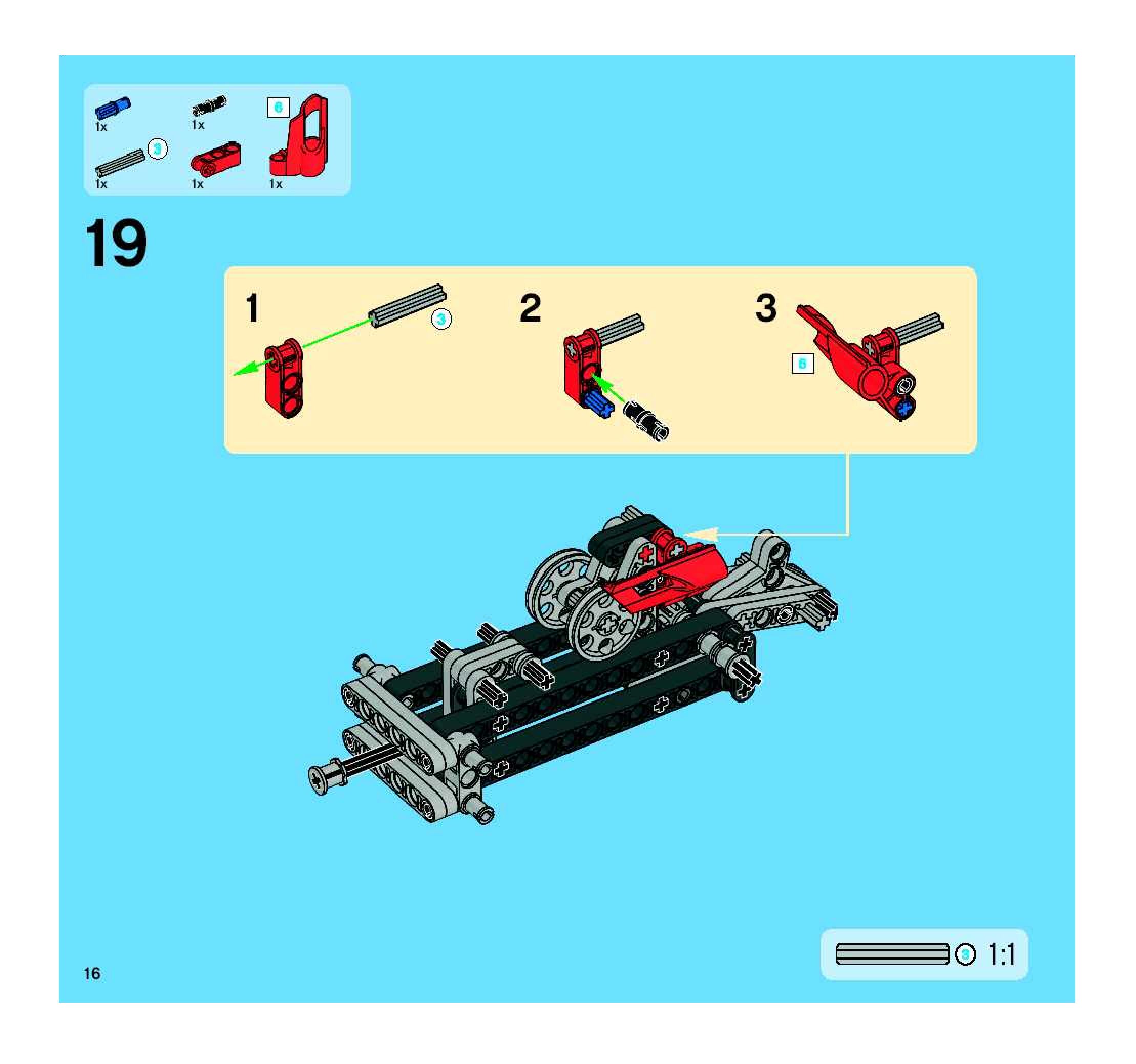 1x

1x

6

3

1x

1x

1x

19

1

3

2

3

6

3

1:1

16