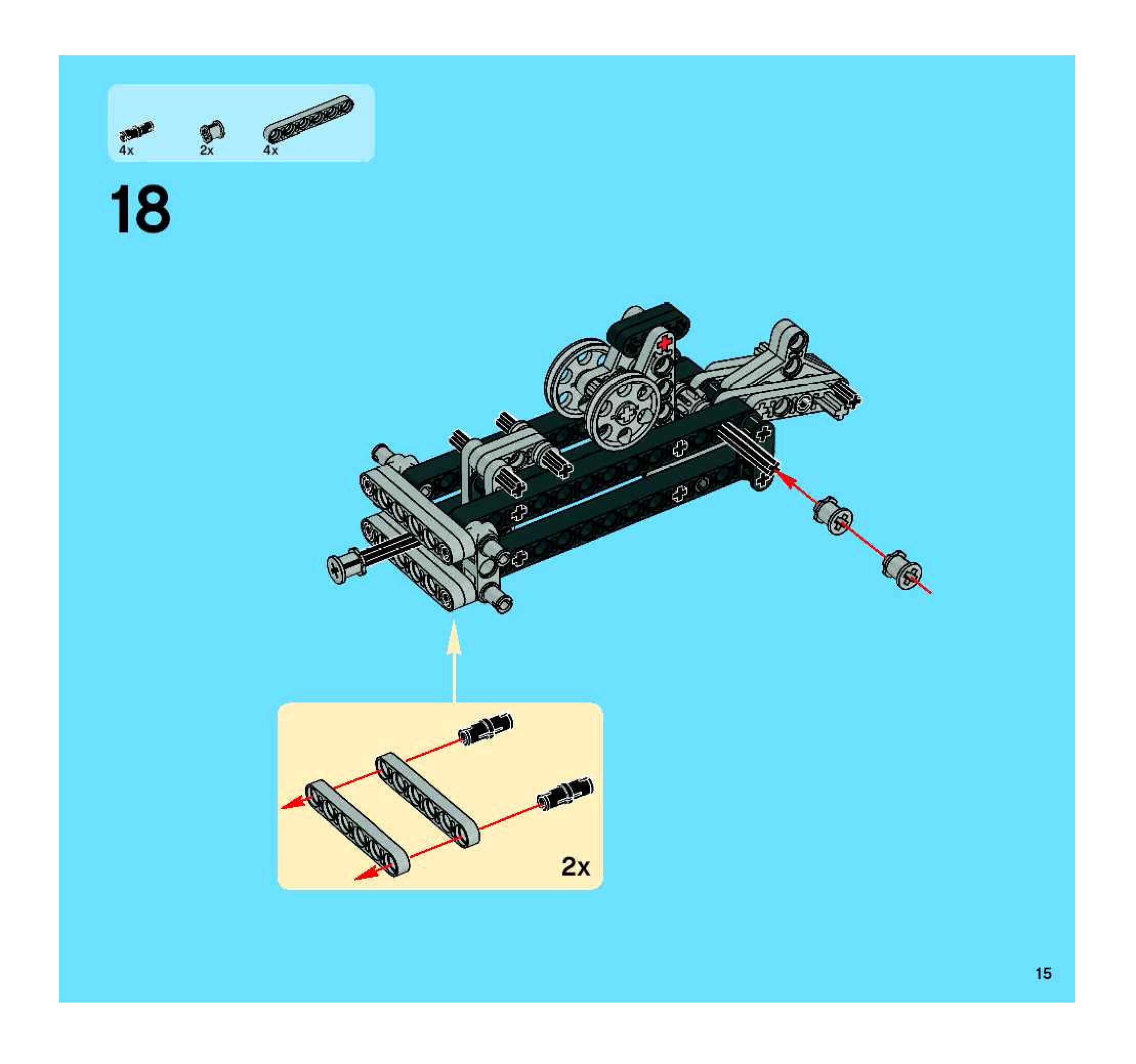 4x 2x 4x

18

2x

15