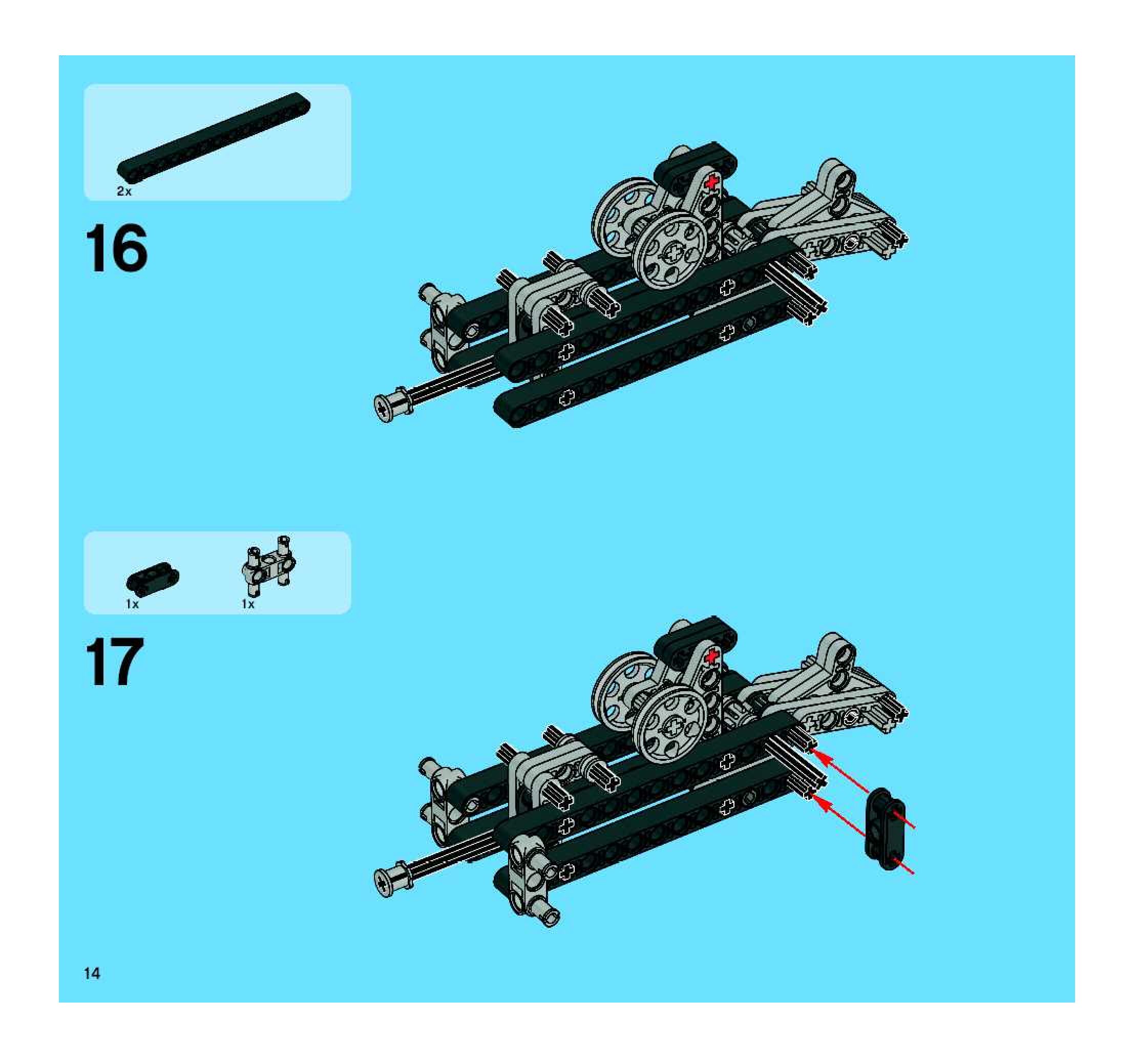 2x

16

1x

1x

17

14