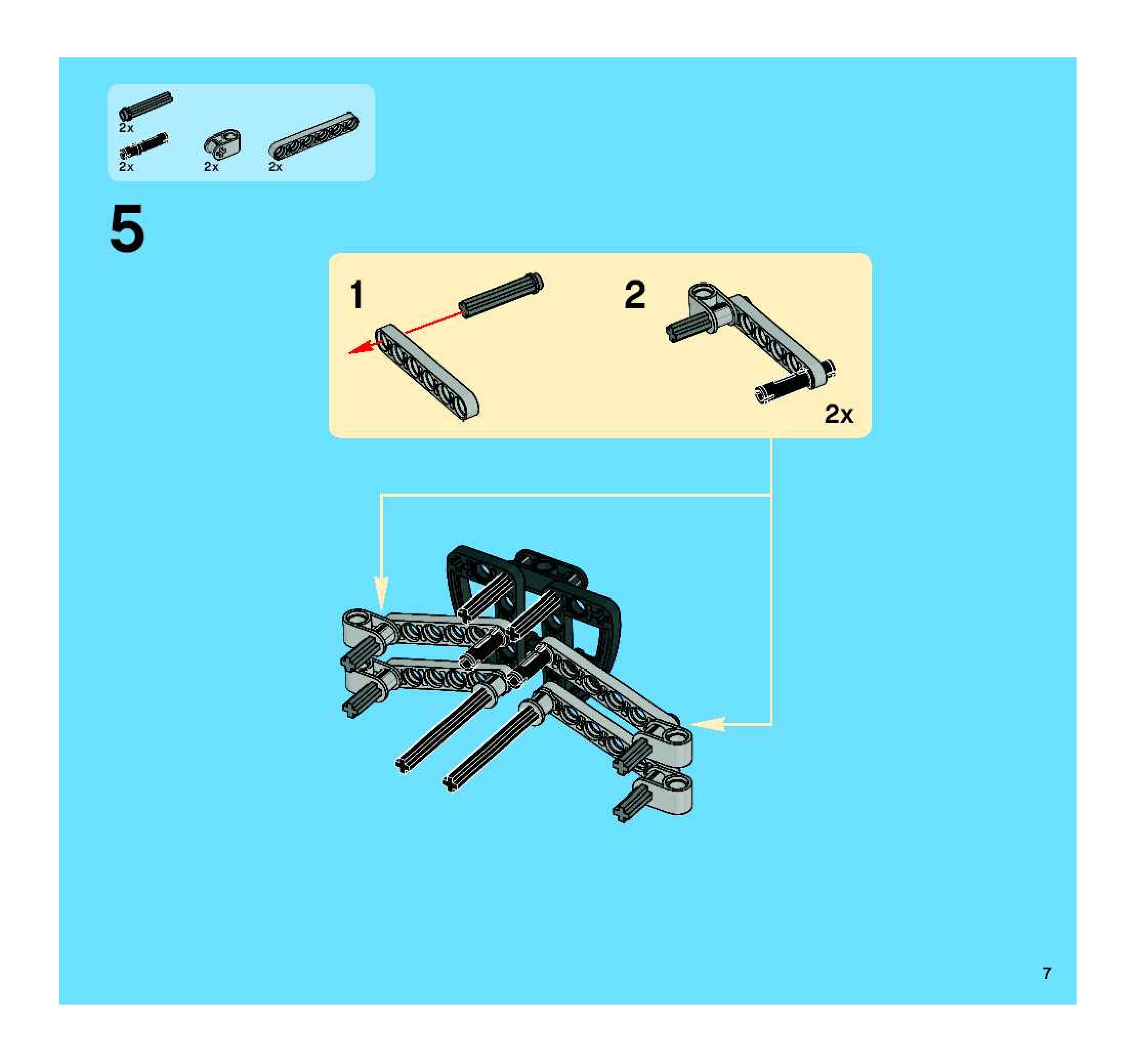 2x
2x
2x
2x

5

1

2

2x

7