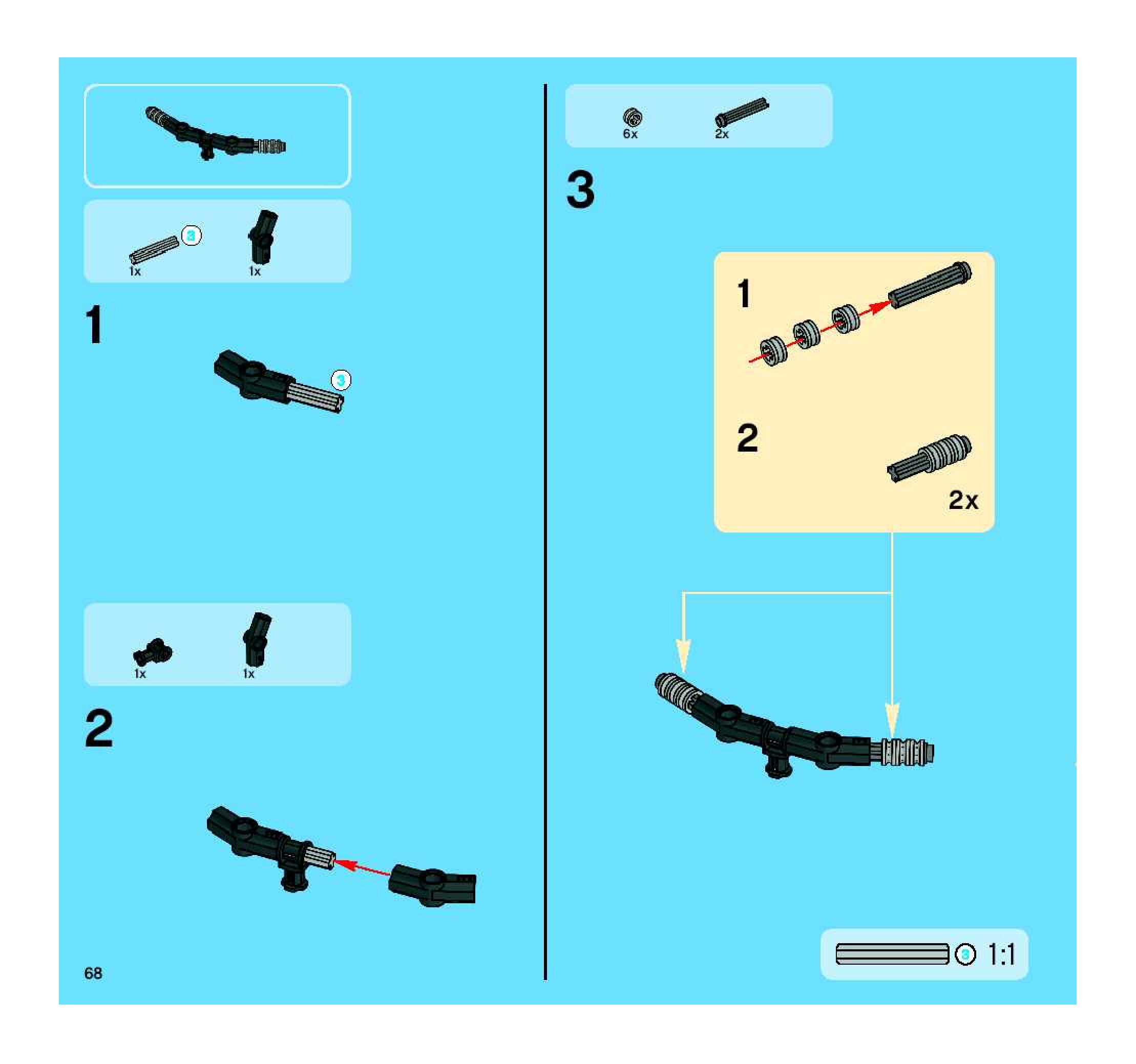 3
1x
1x

1

3

1x
1x

2

68

6x
2x

3

1

2

2x

3 1:1