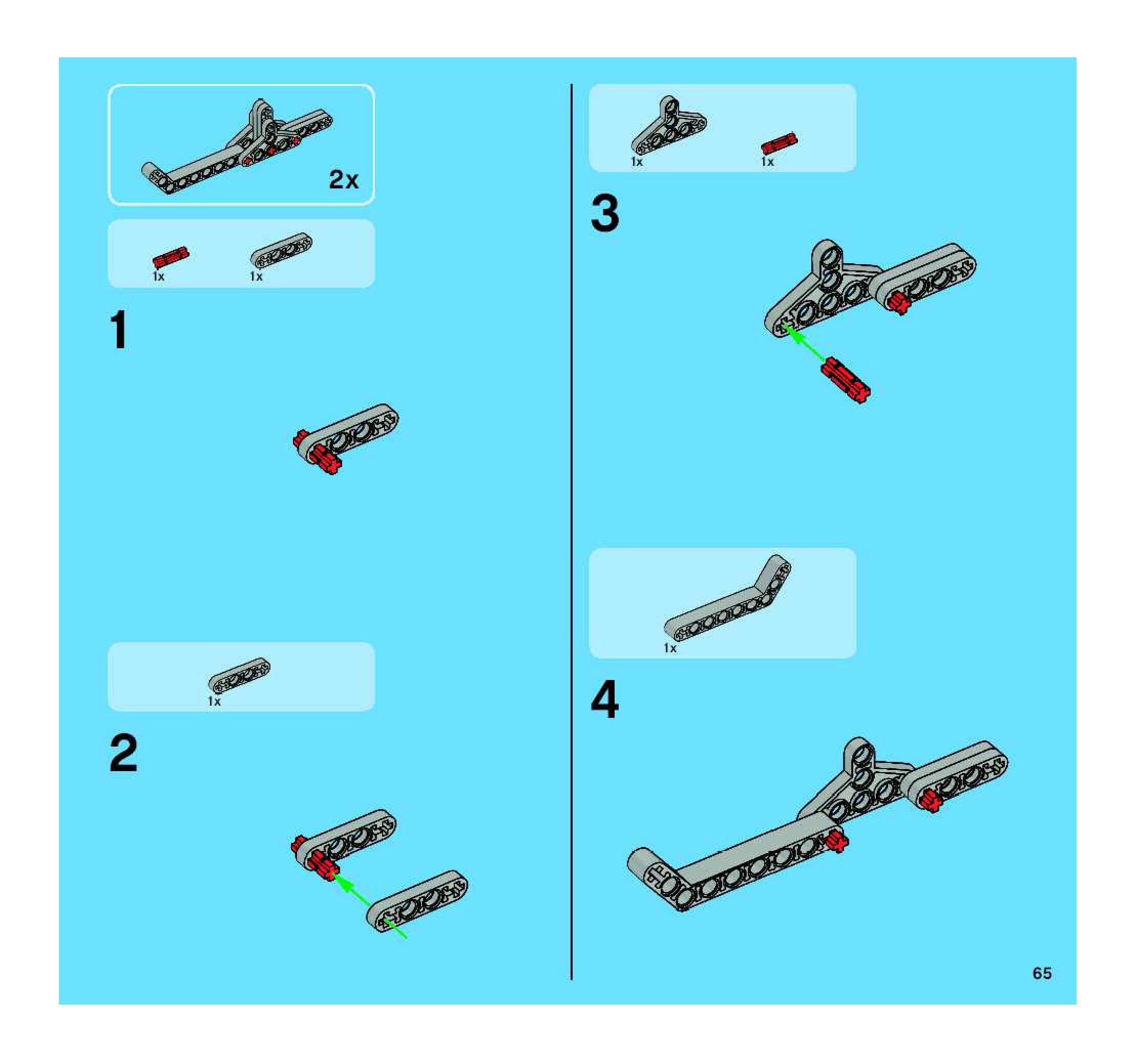 2x

1x 1x

1

1x

2

1x 1x

3

1x

4

65