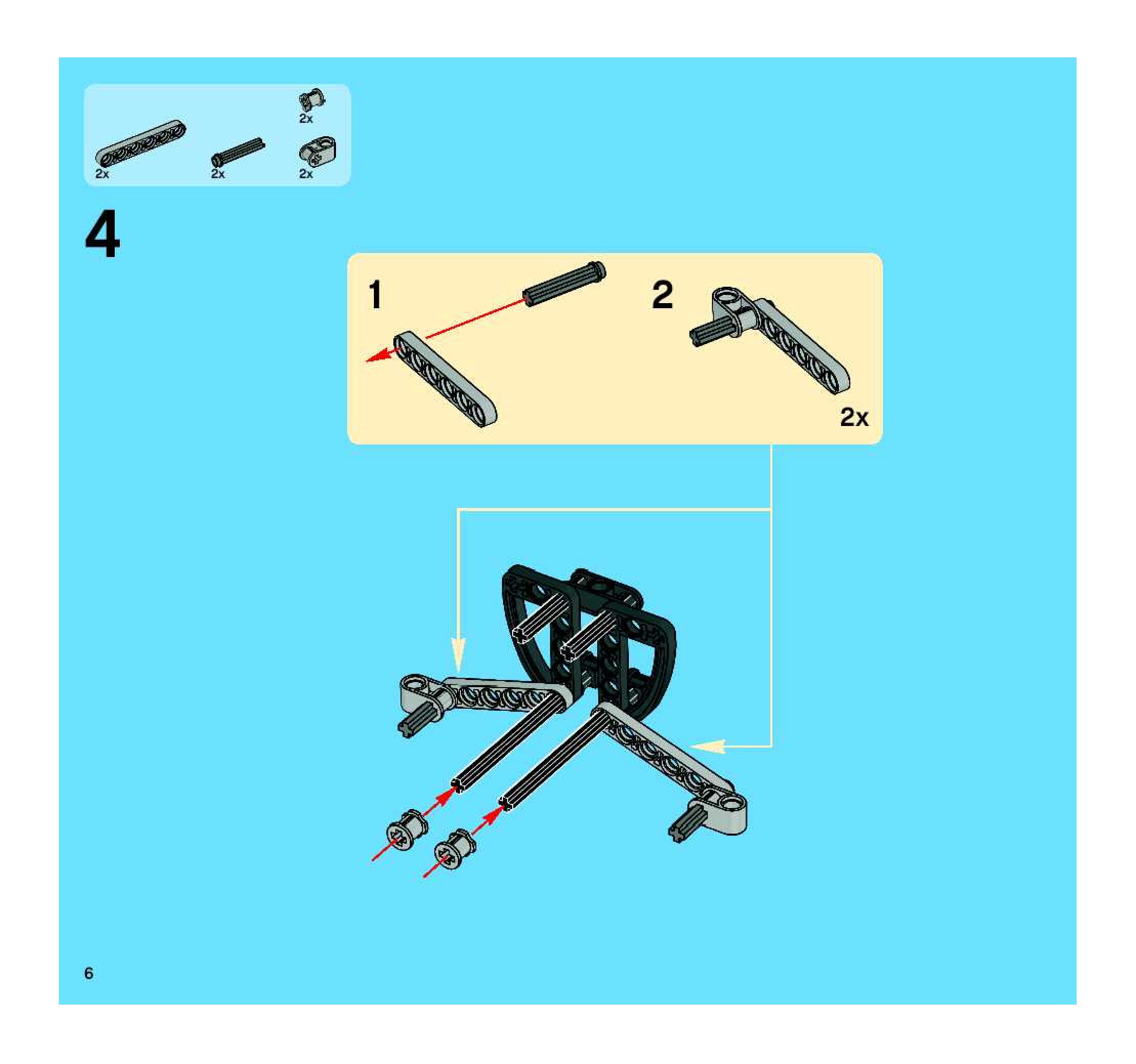 2x
2x
2x
2x

4

1

2

2x

6