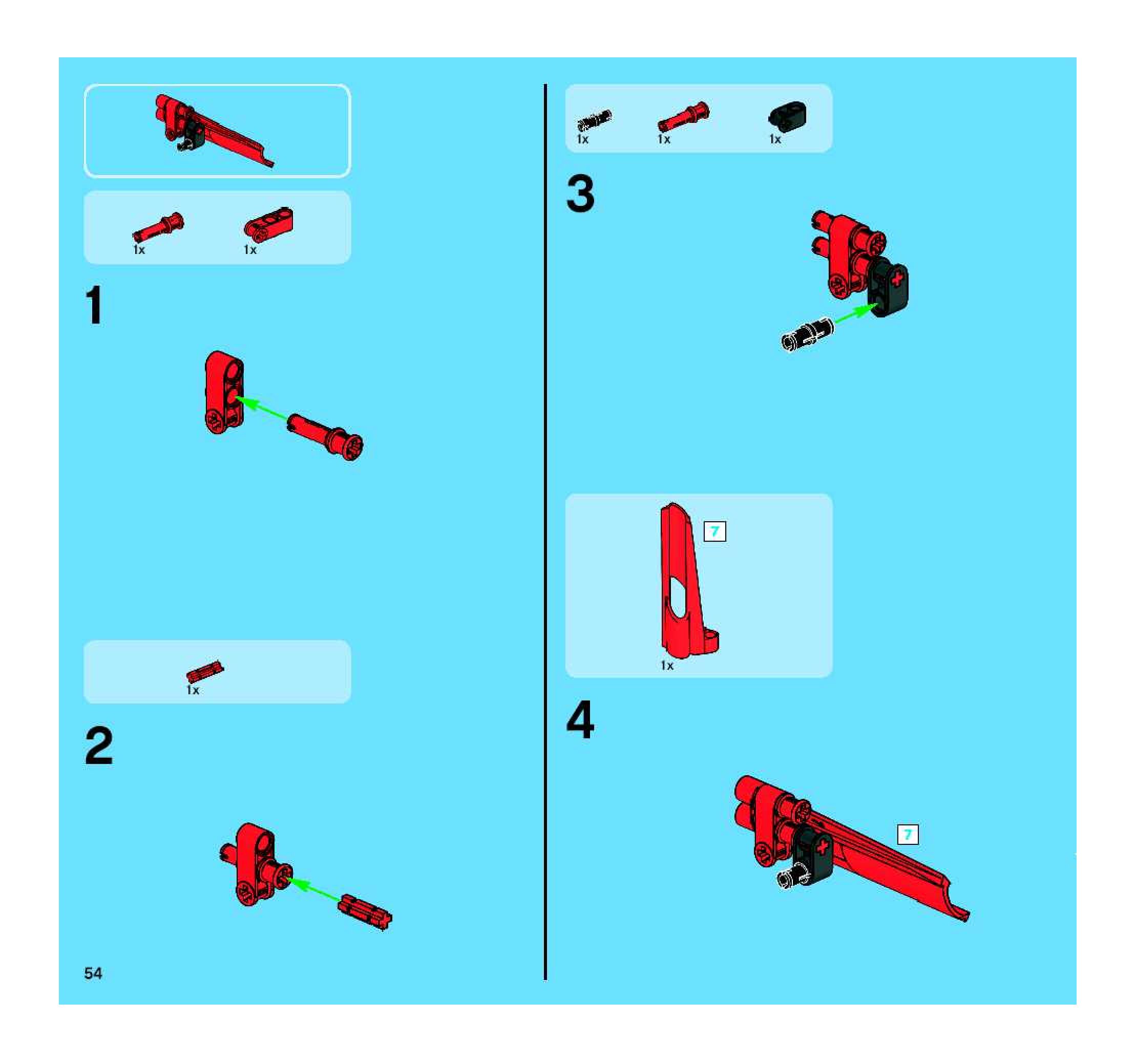 1x 1x

1

1x

2

54

1x 1x 1x

3

7

1x

4

7