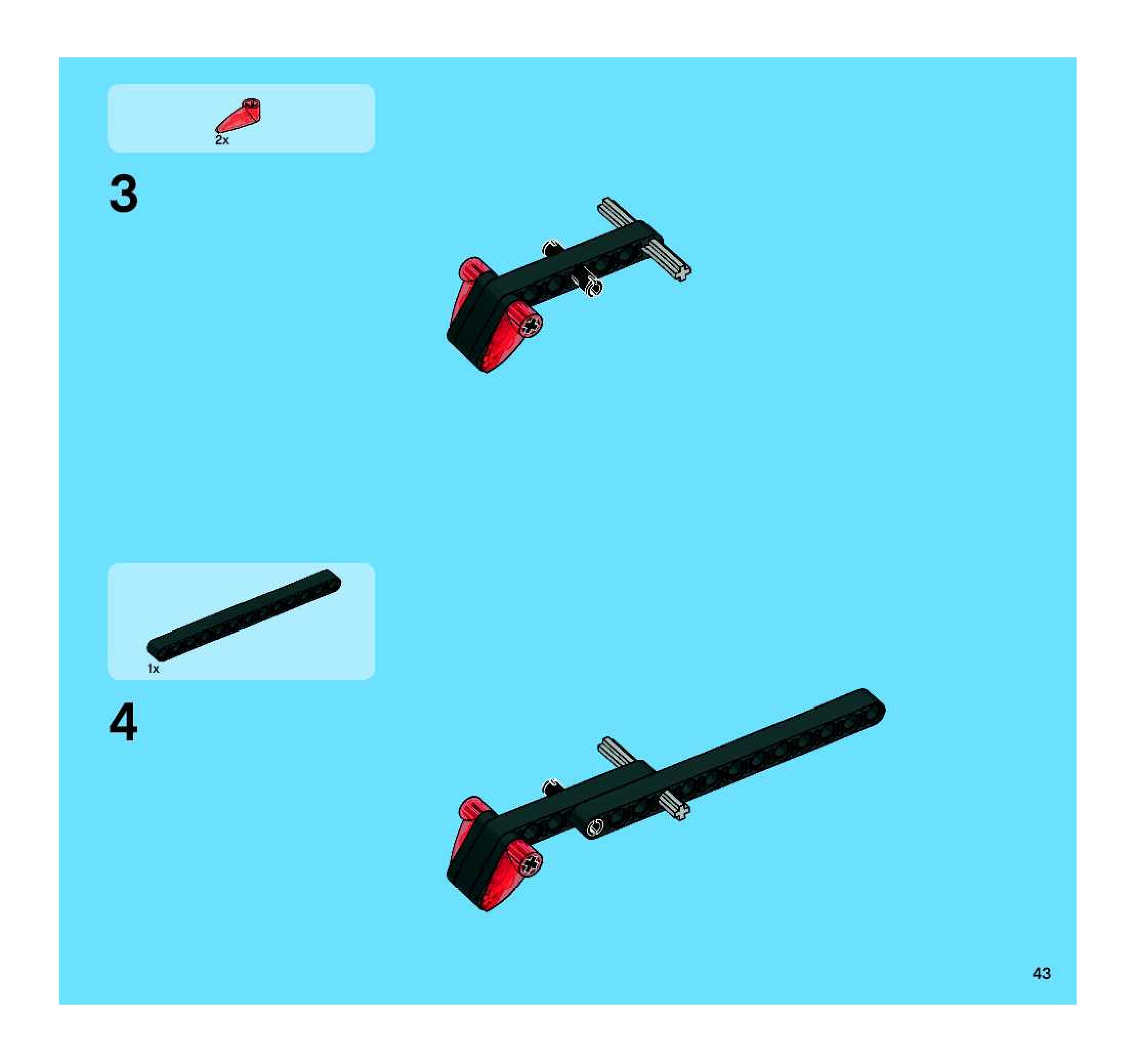 2x

3

1x

4

43