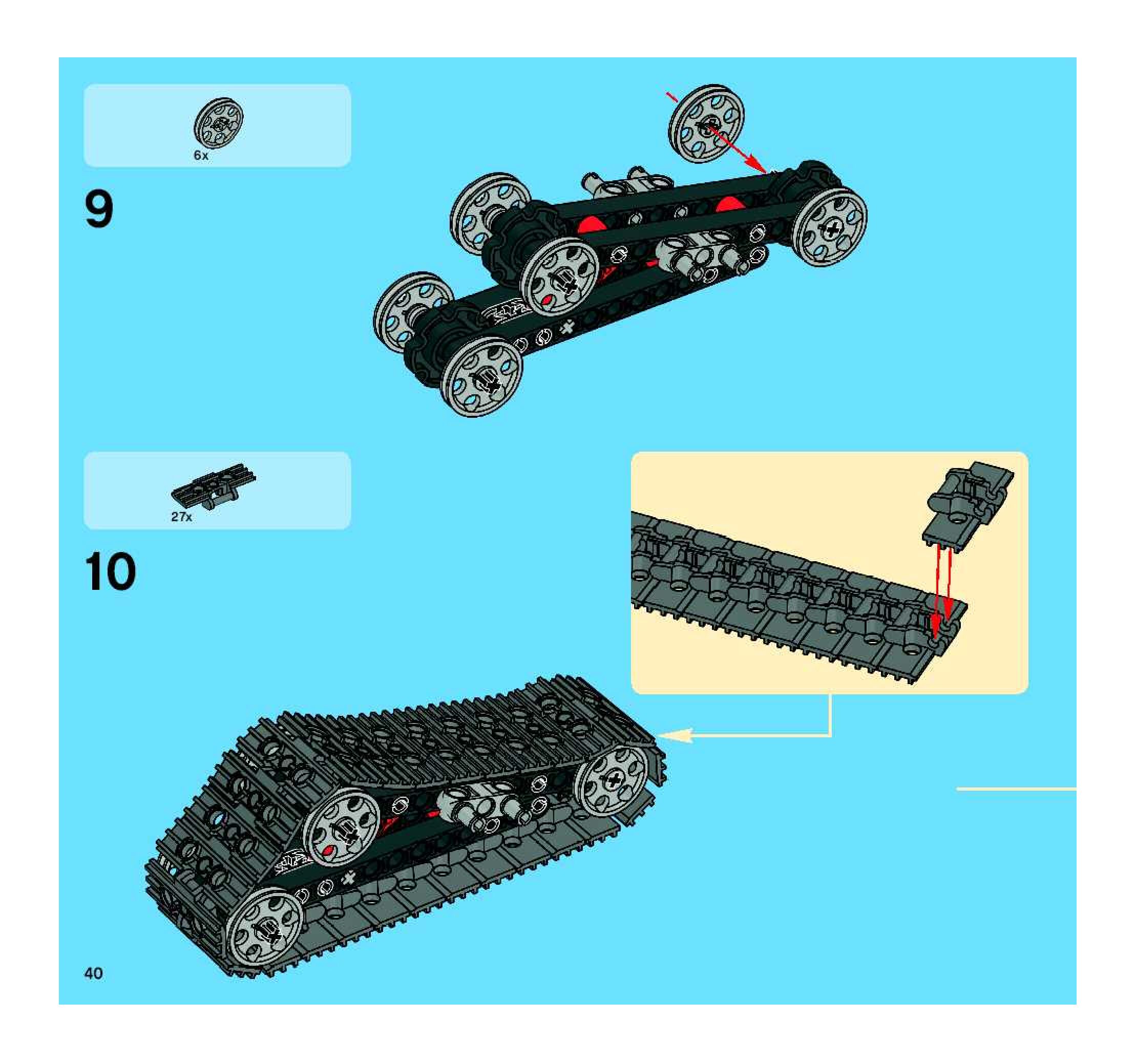 6x

9

27x

10

40