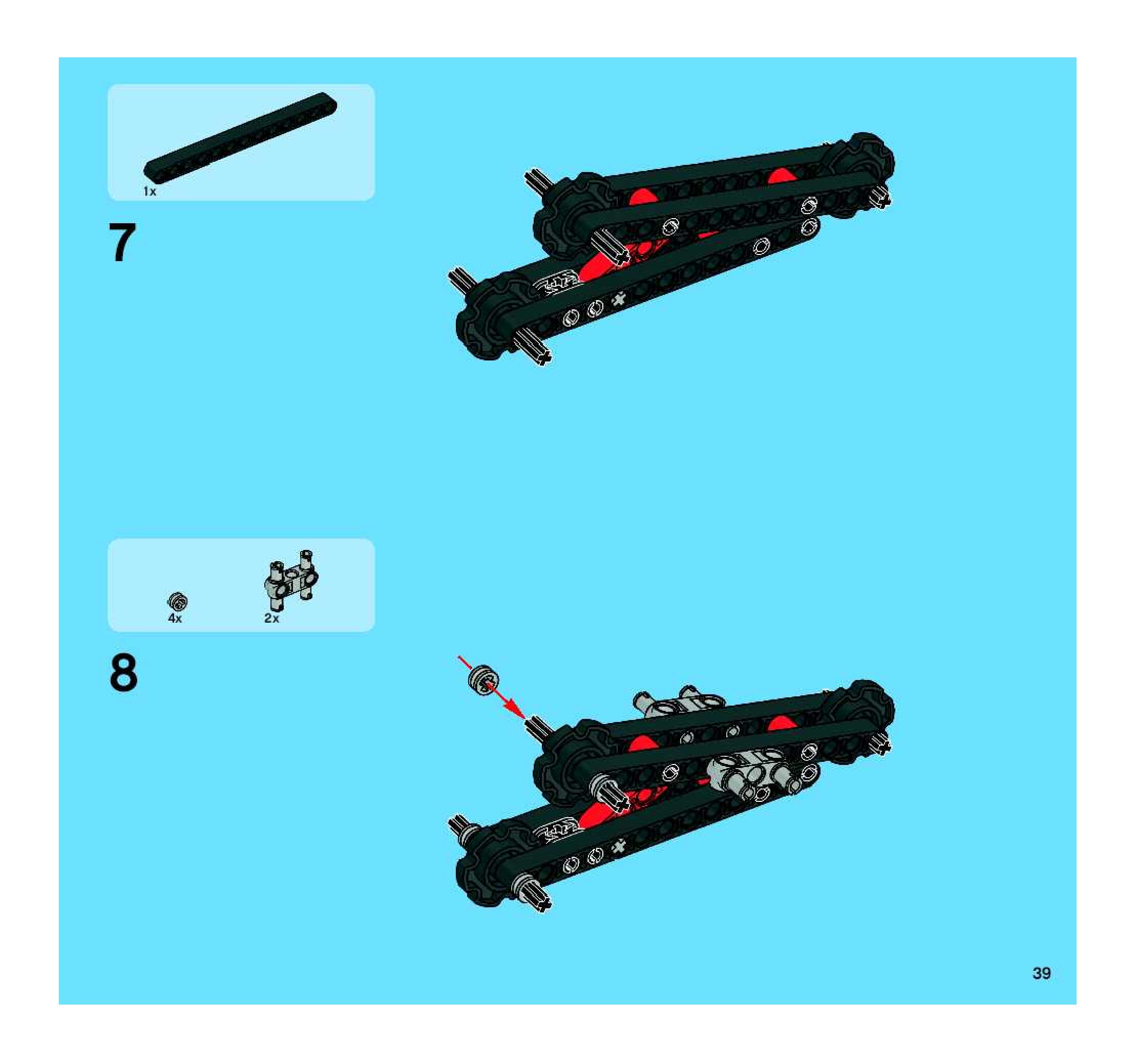 1x

7

4x

2x

8

39