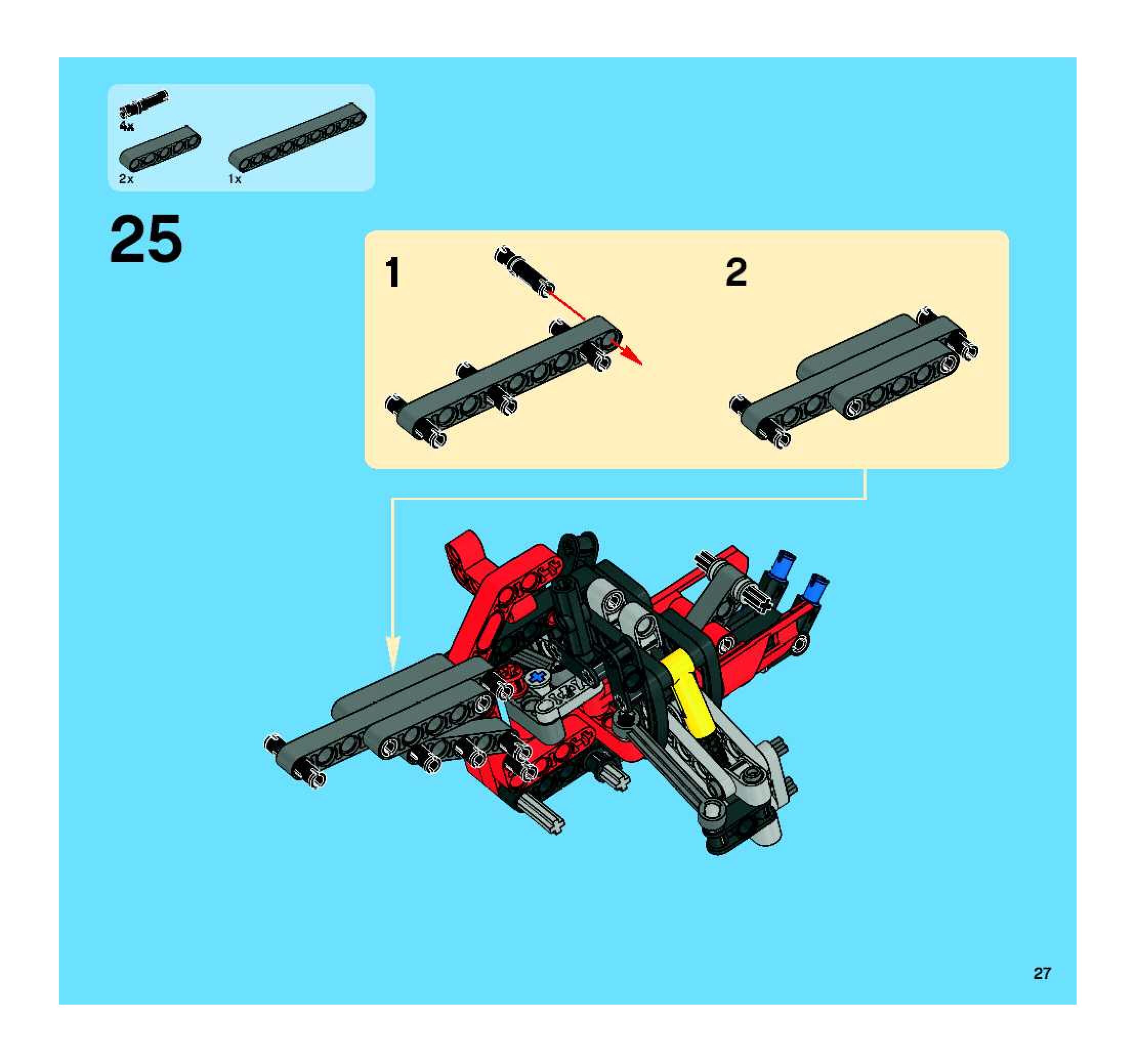 4x

2x

1x

25

1

2

27