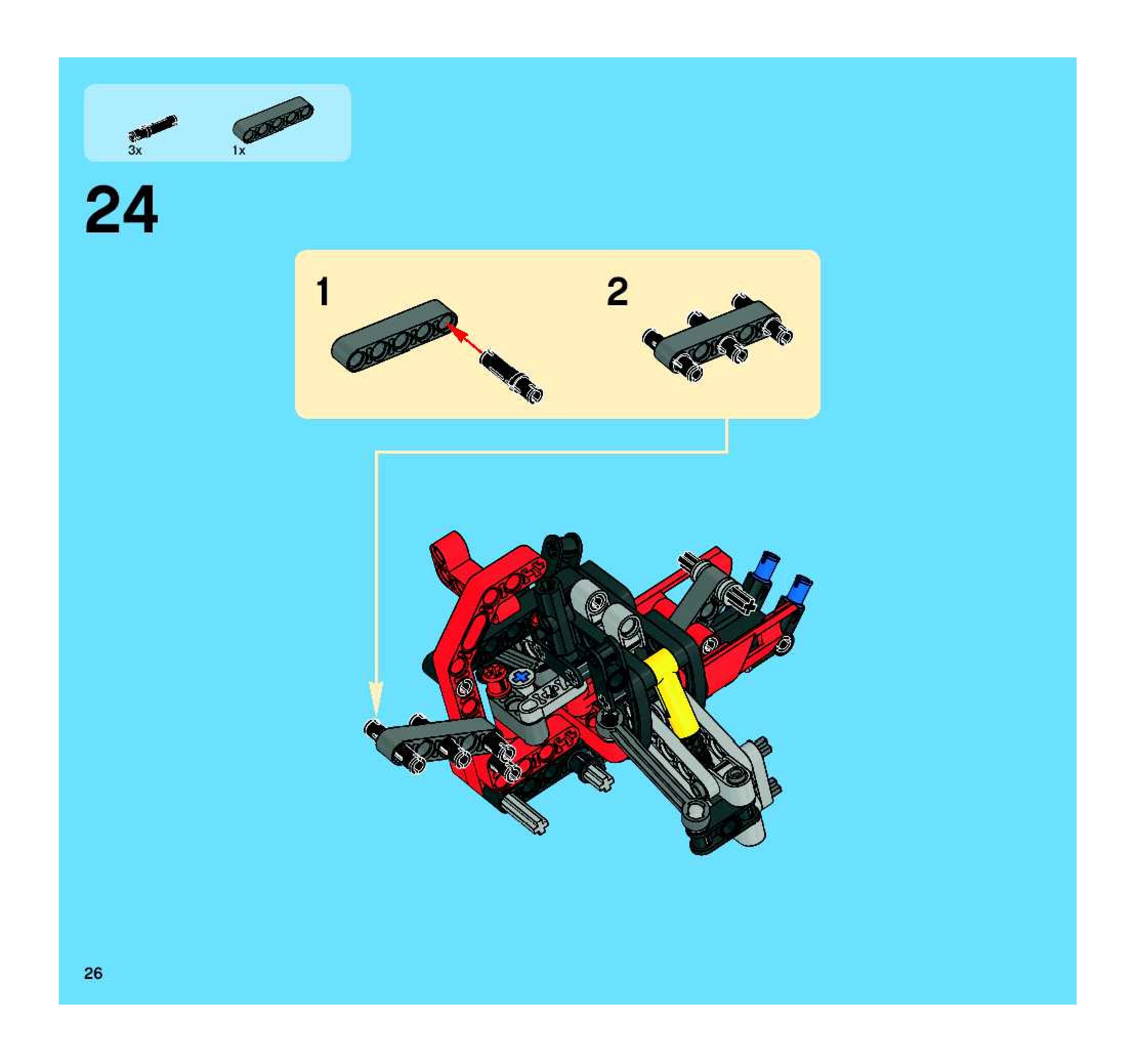 3x 1x

24

1

2

26