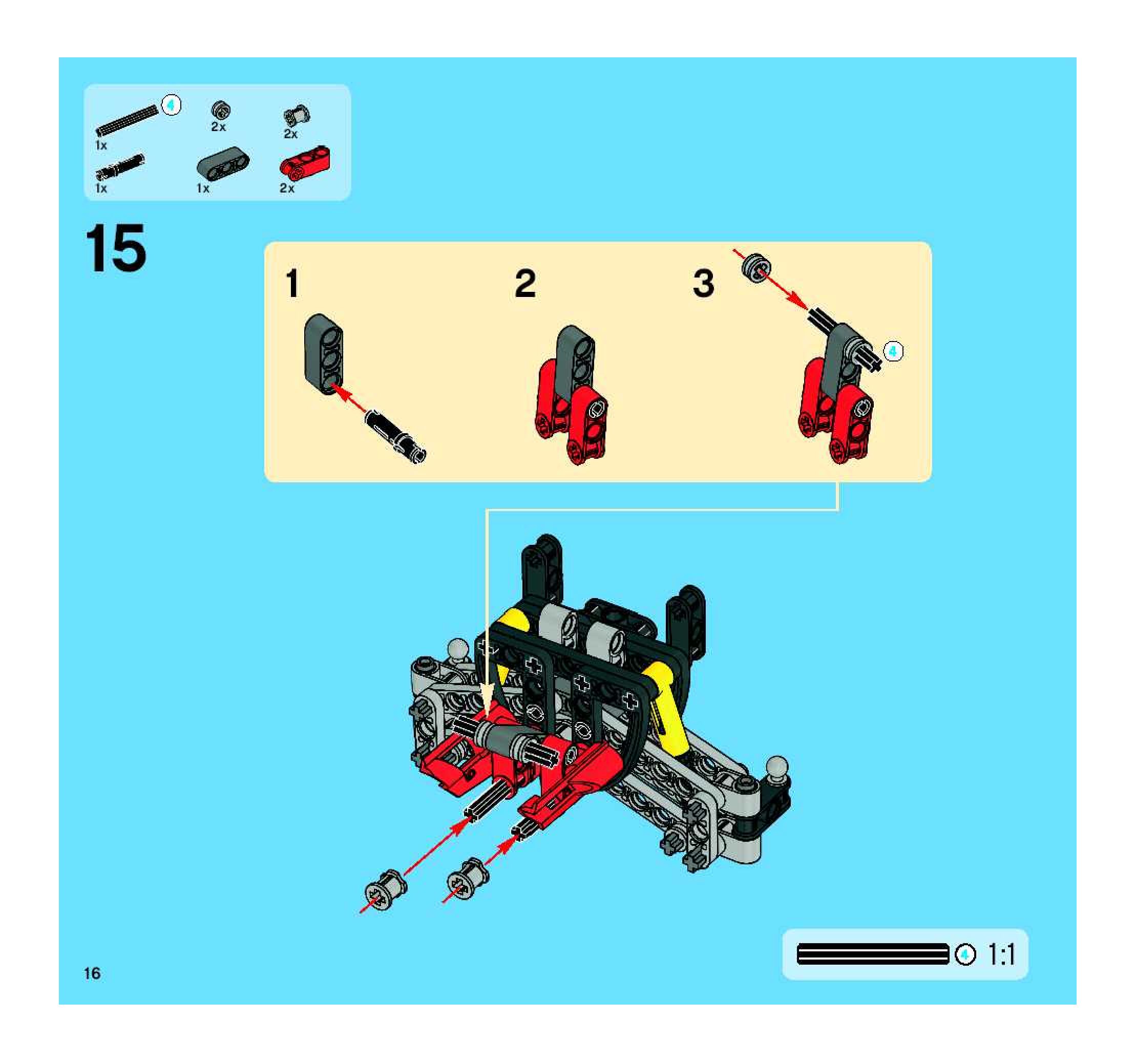 4
1x
2x
2x
1x
1x
2x

15

1
2
3
4

4 1:1

16