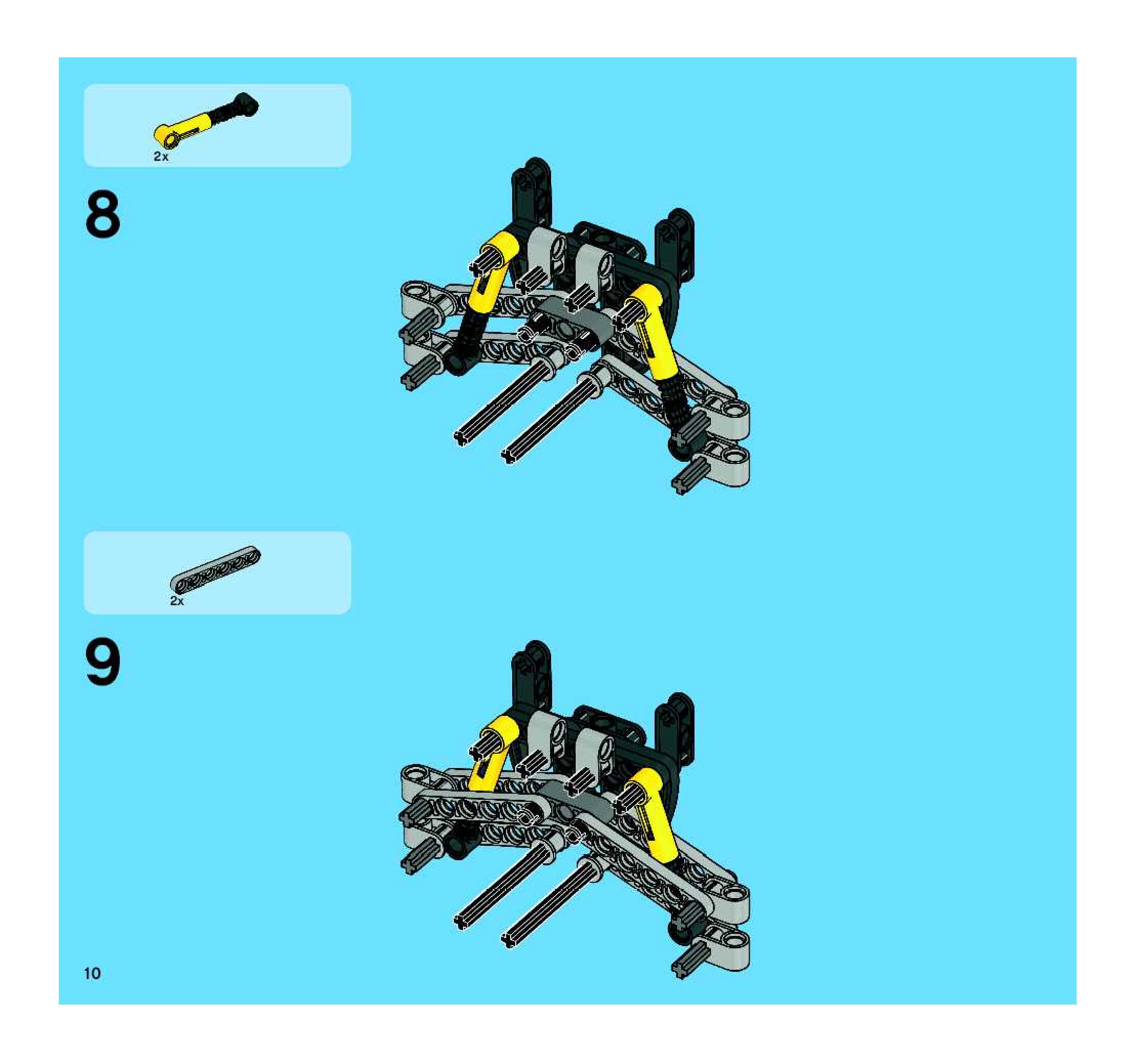 2x

8

2x

9

10