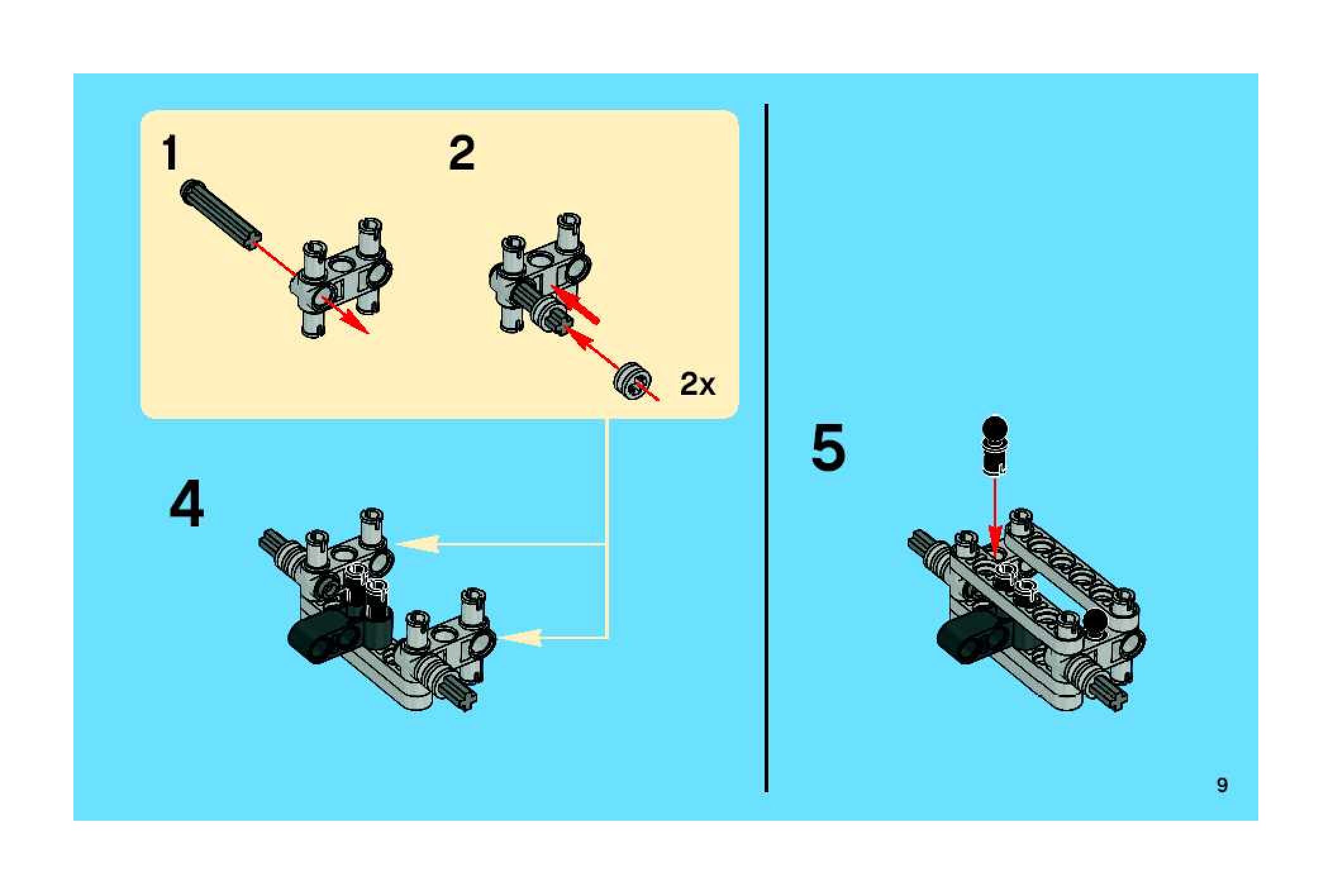 1

2

2x

4

5

9