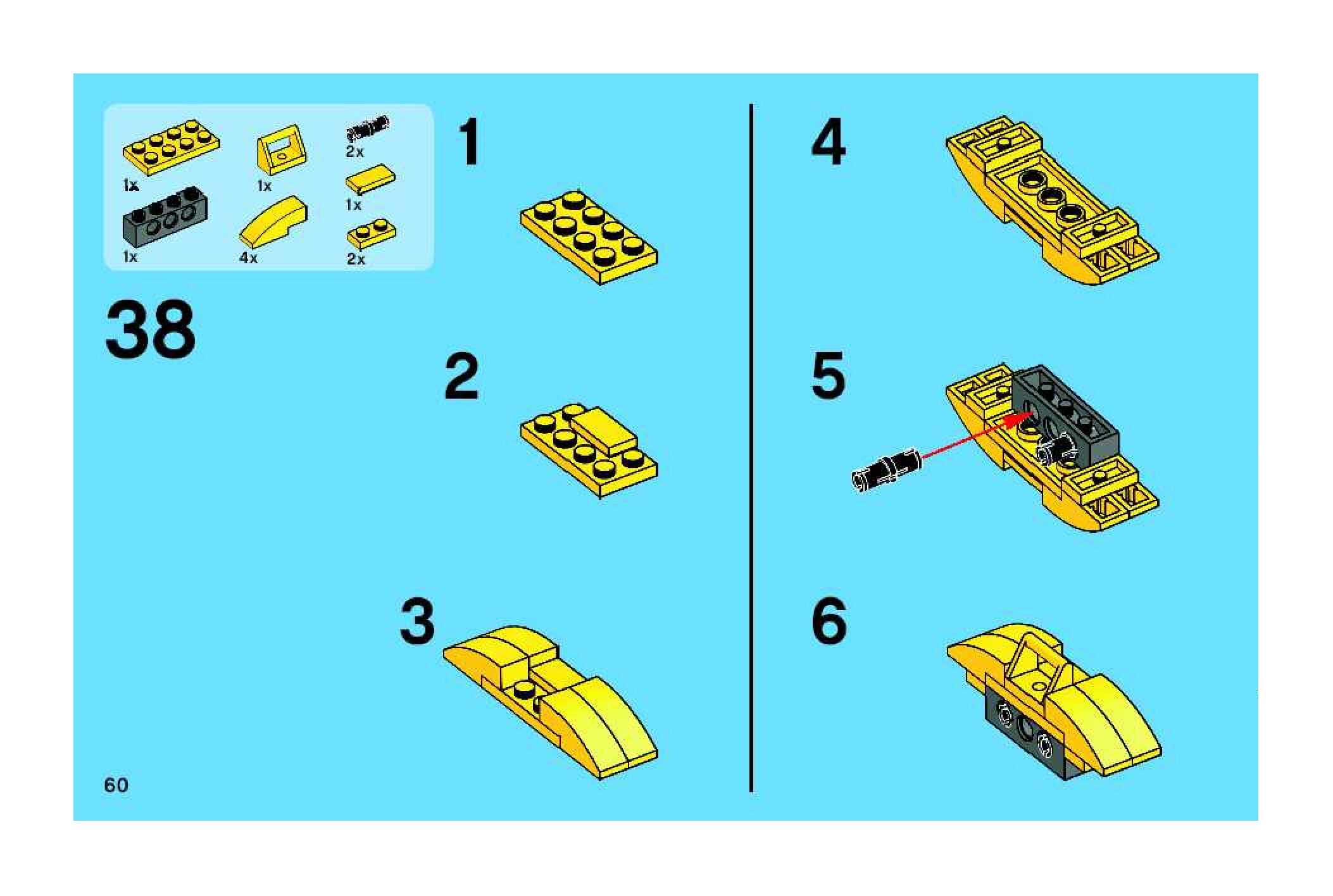 1x
1x
2x
1x
1x
4x
2x

38

1

2

3

4

5

6

60