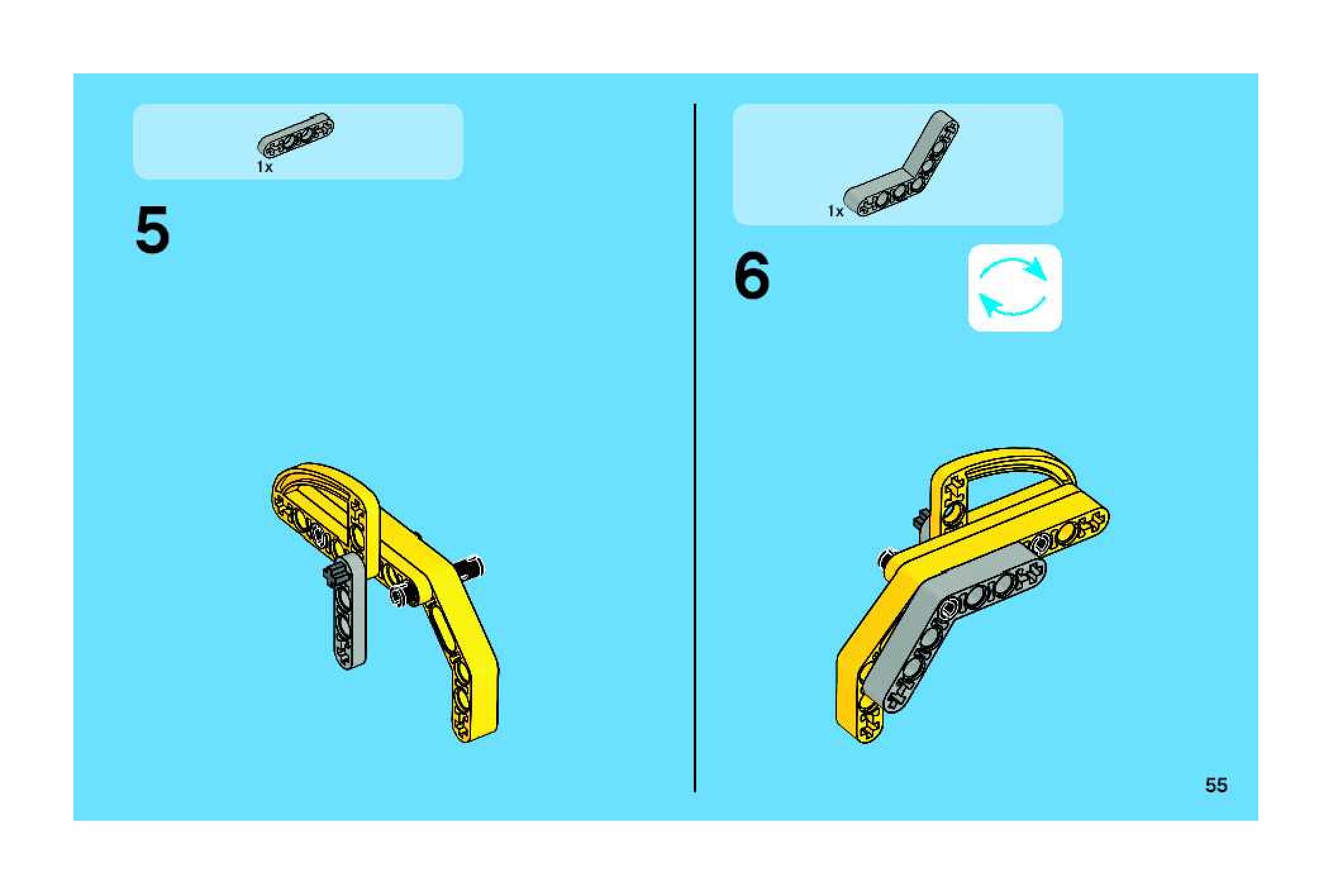 1x

5

1x

6

55