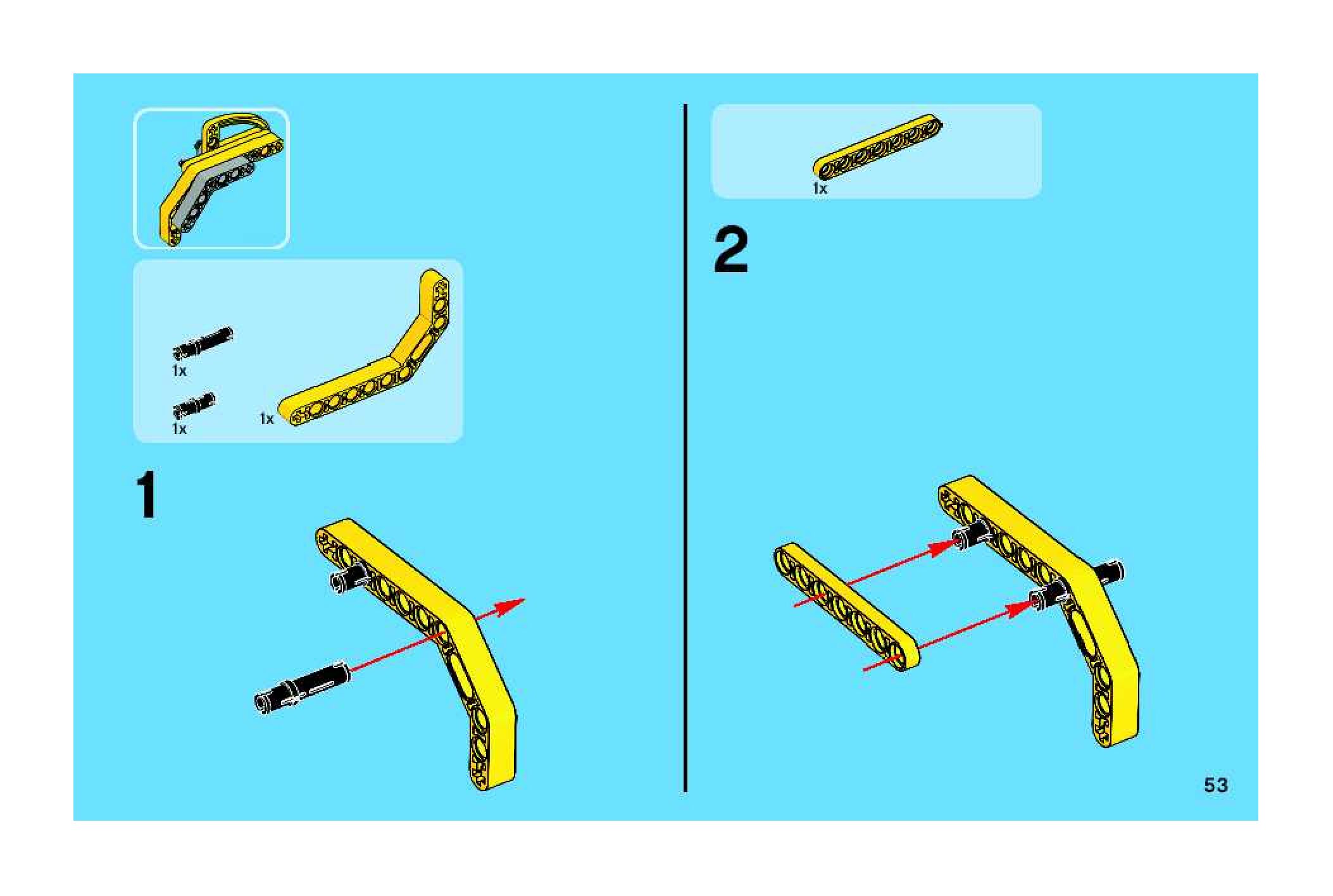 1x

1x

1x

1

1x

2

53