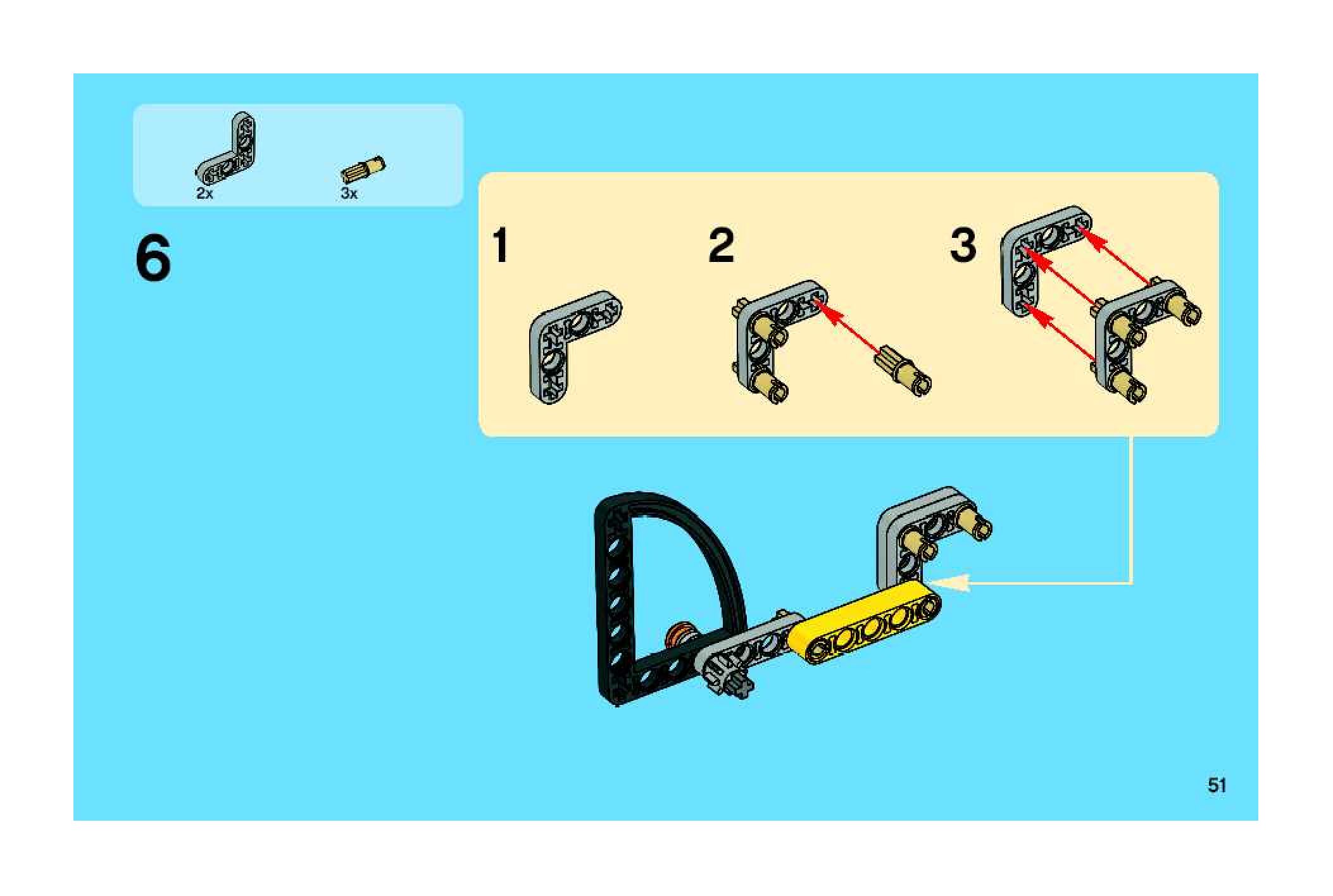 2x

3x

6

1

2

3

51