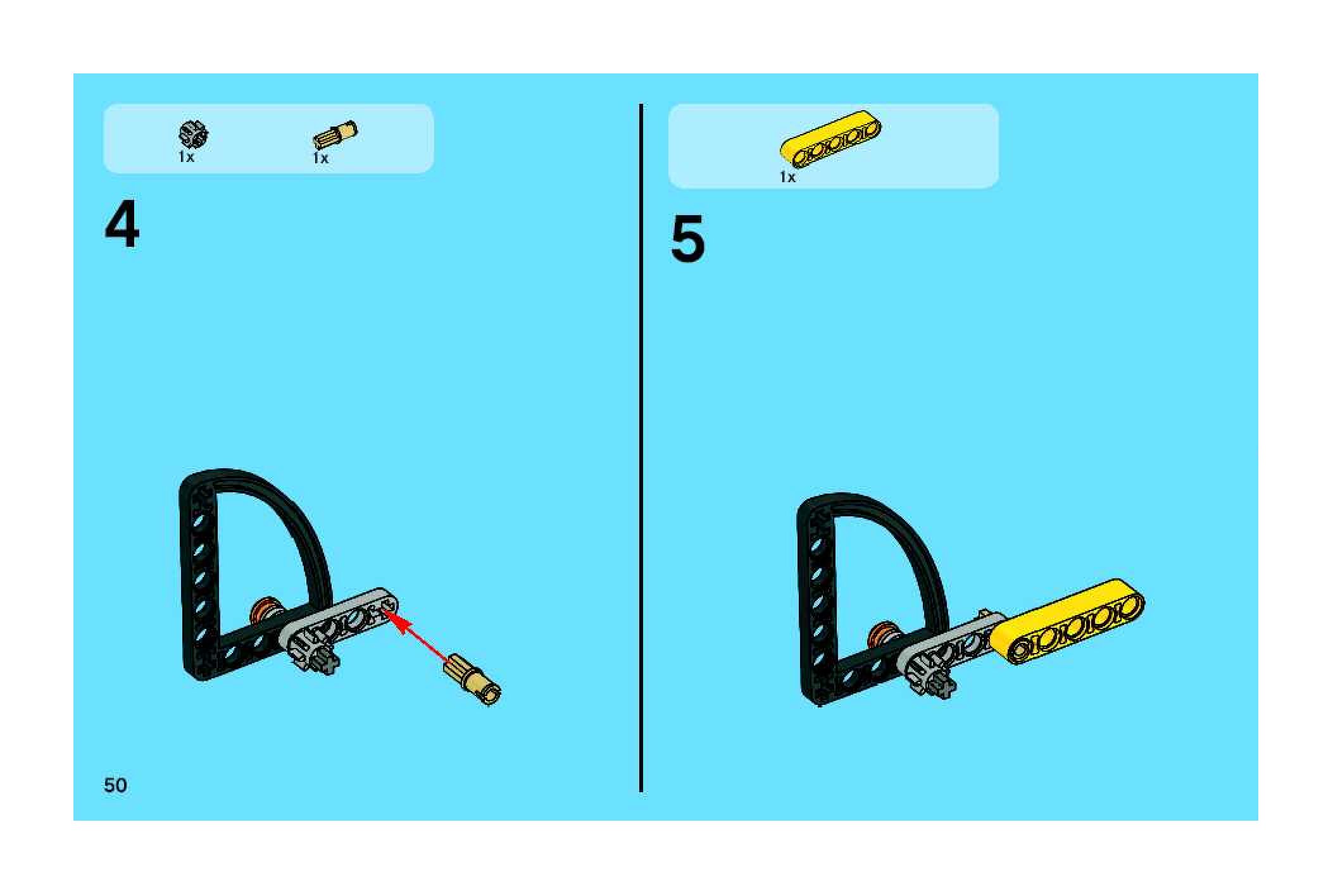 1x 1x

4

50

1x

5