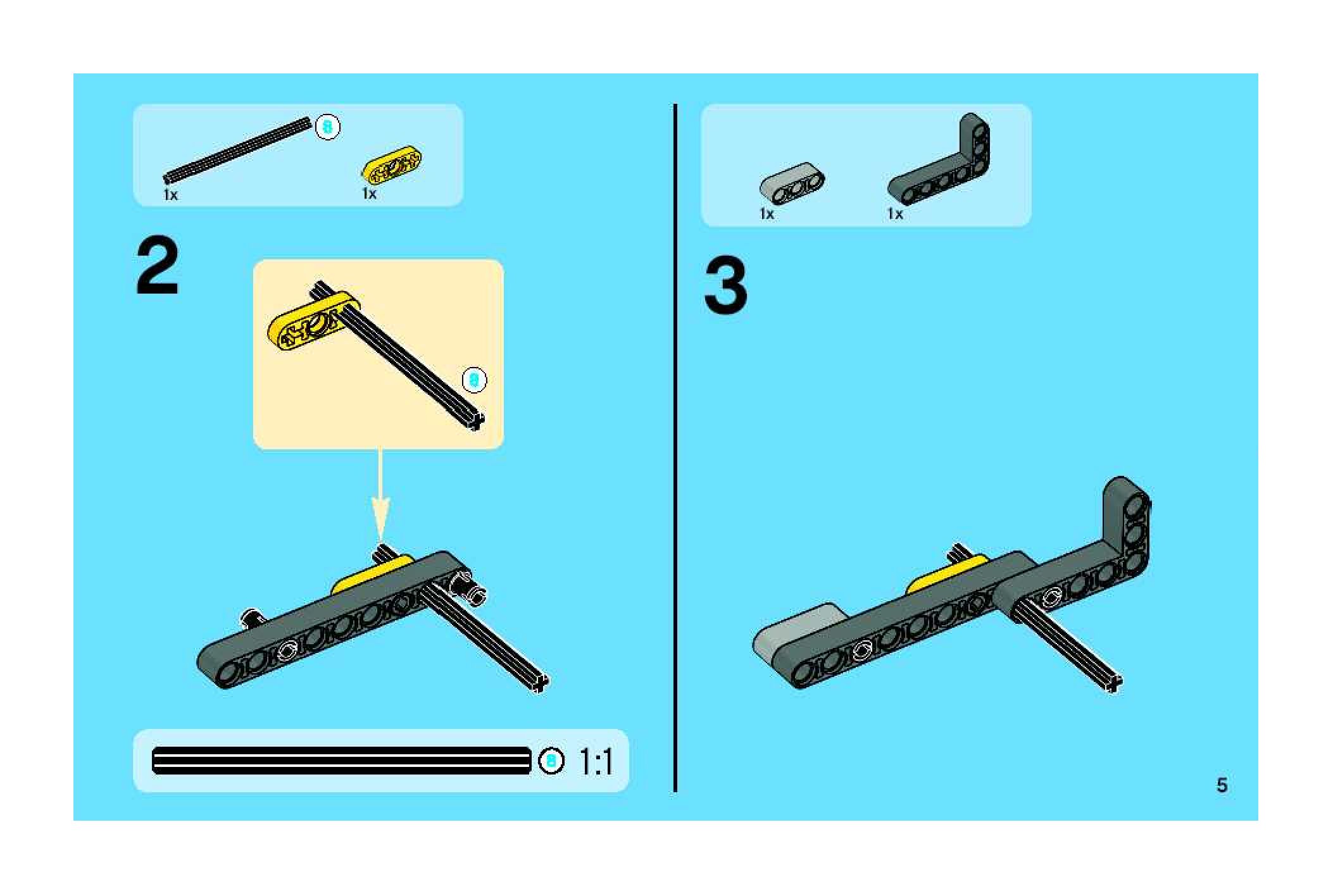 8

1x

1x

2

8

8 1:1

1x

1x

3

5