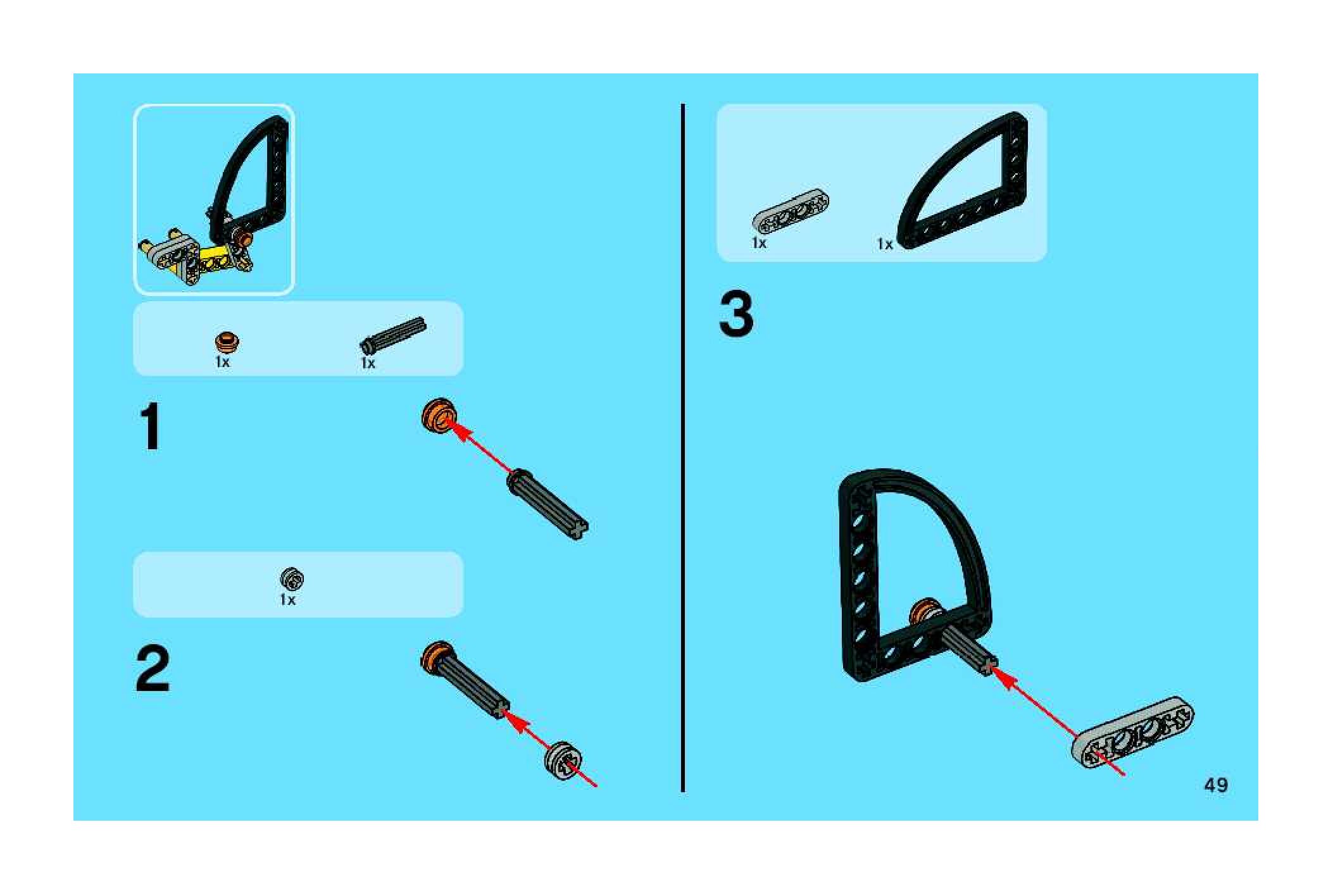 1x
1x

1

1x

2

1x
1x

3

49