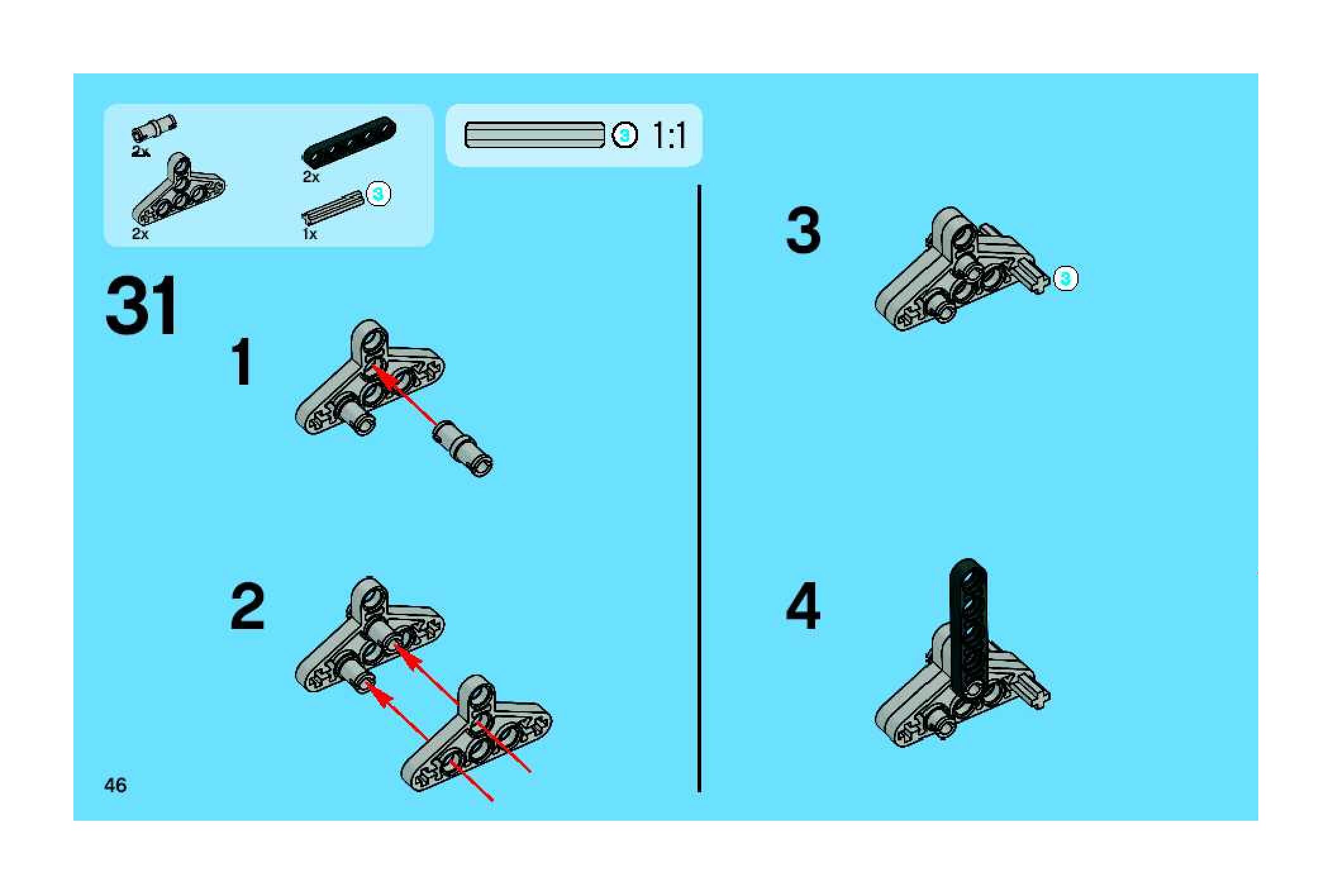 2x

2x

2x

3
1x

3 1:1

31

1

2

3

3

4

46