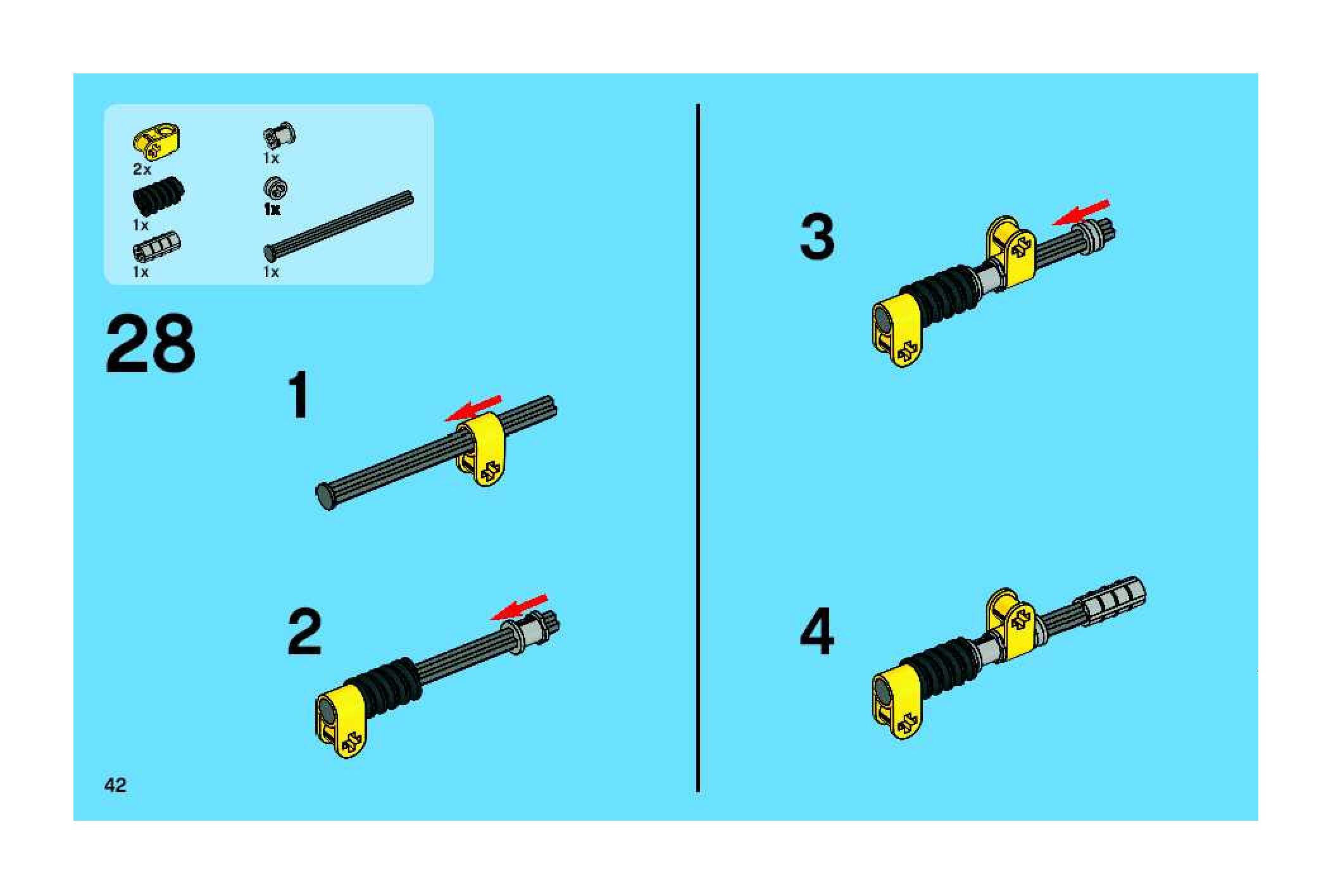 2x
1x
1x
1x
1x
1x

28

1

2

3

4

42