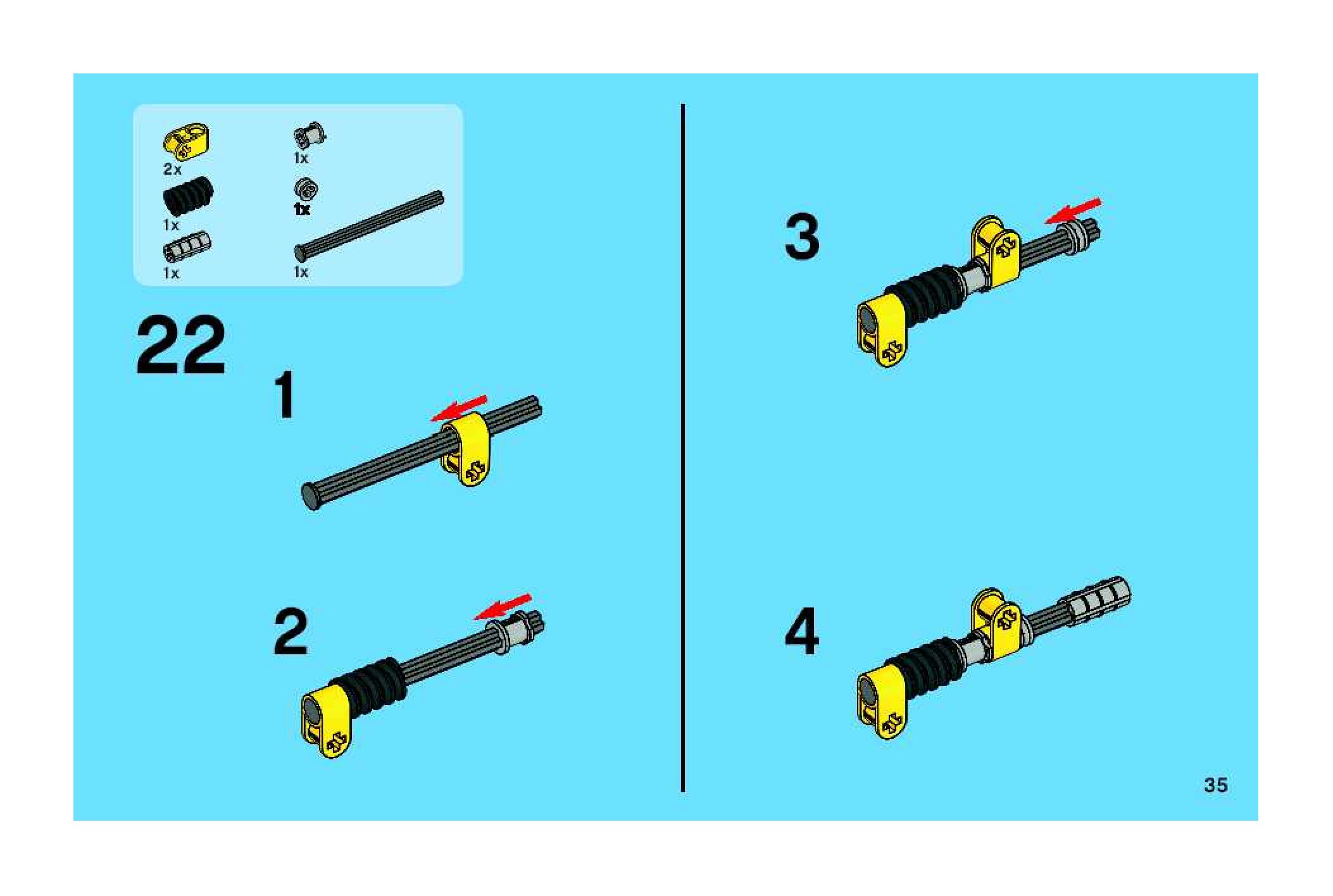 2x
1x
1x
1x
1x
1x

22

1

2

3

4

35