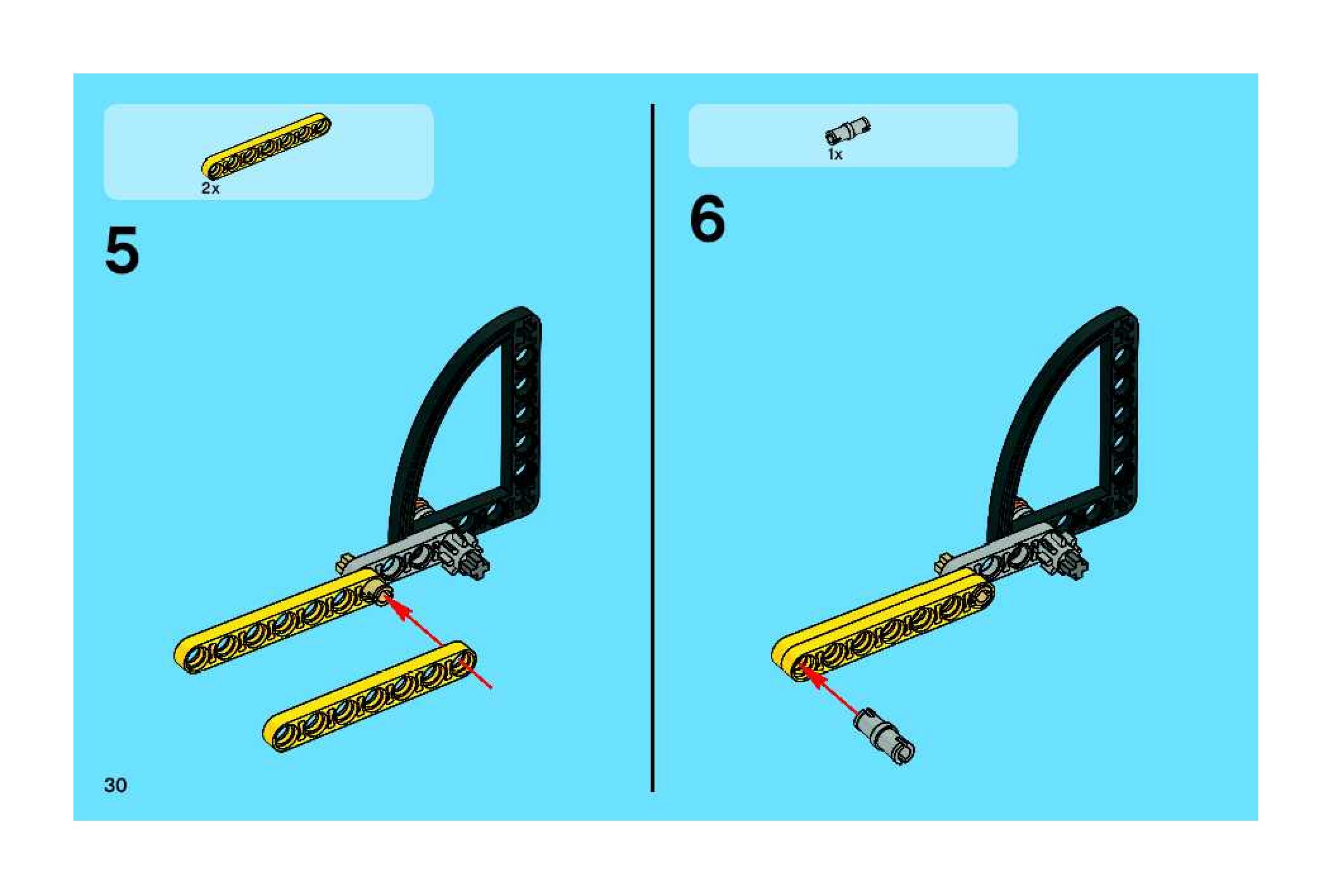 2x

5

30

1x

6