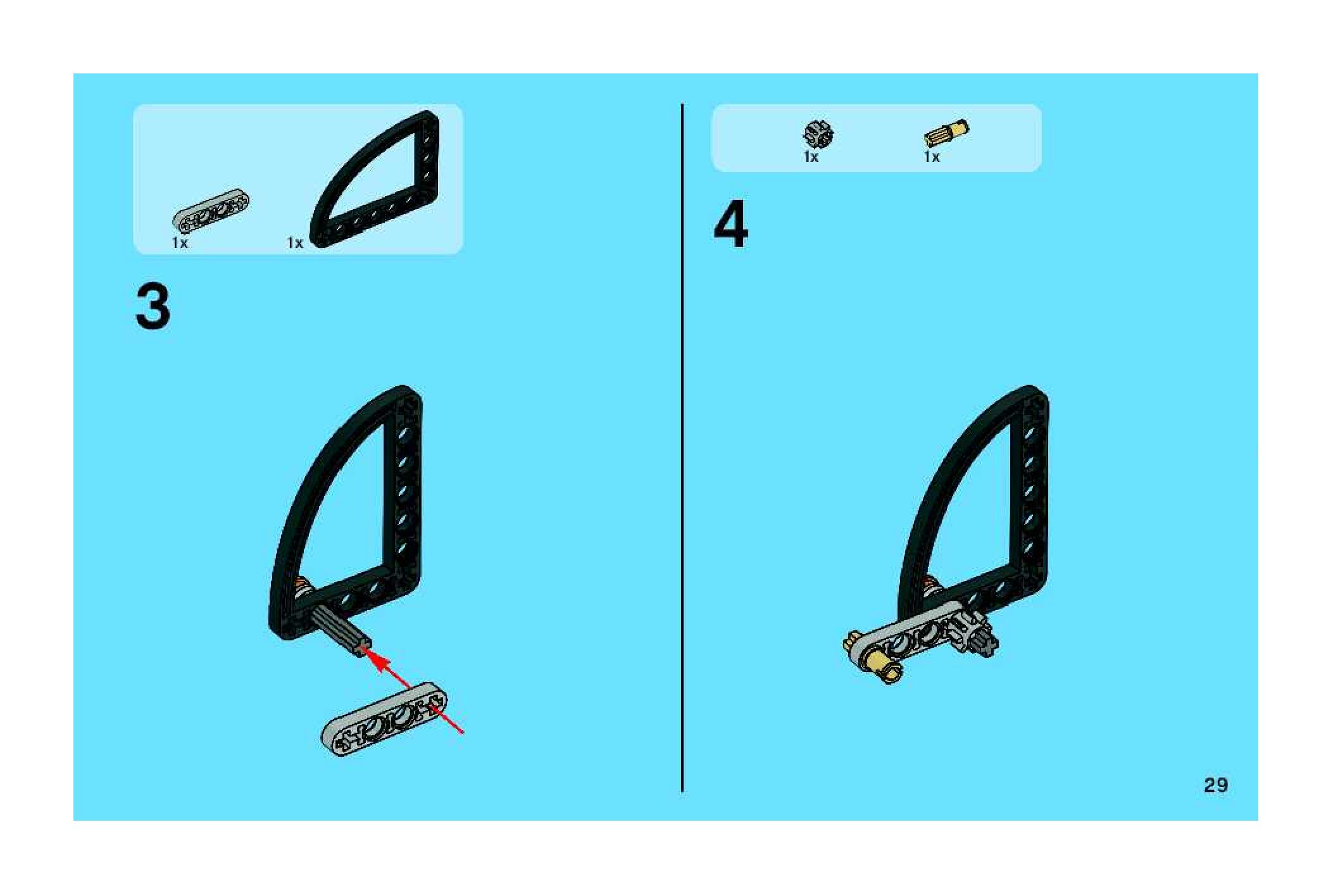 1x 1x

3

1x 1x

4

29