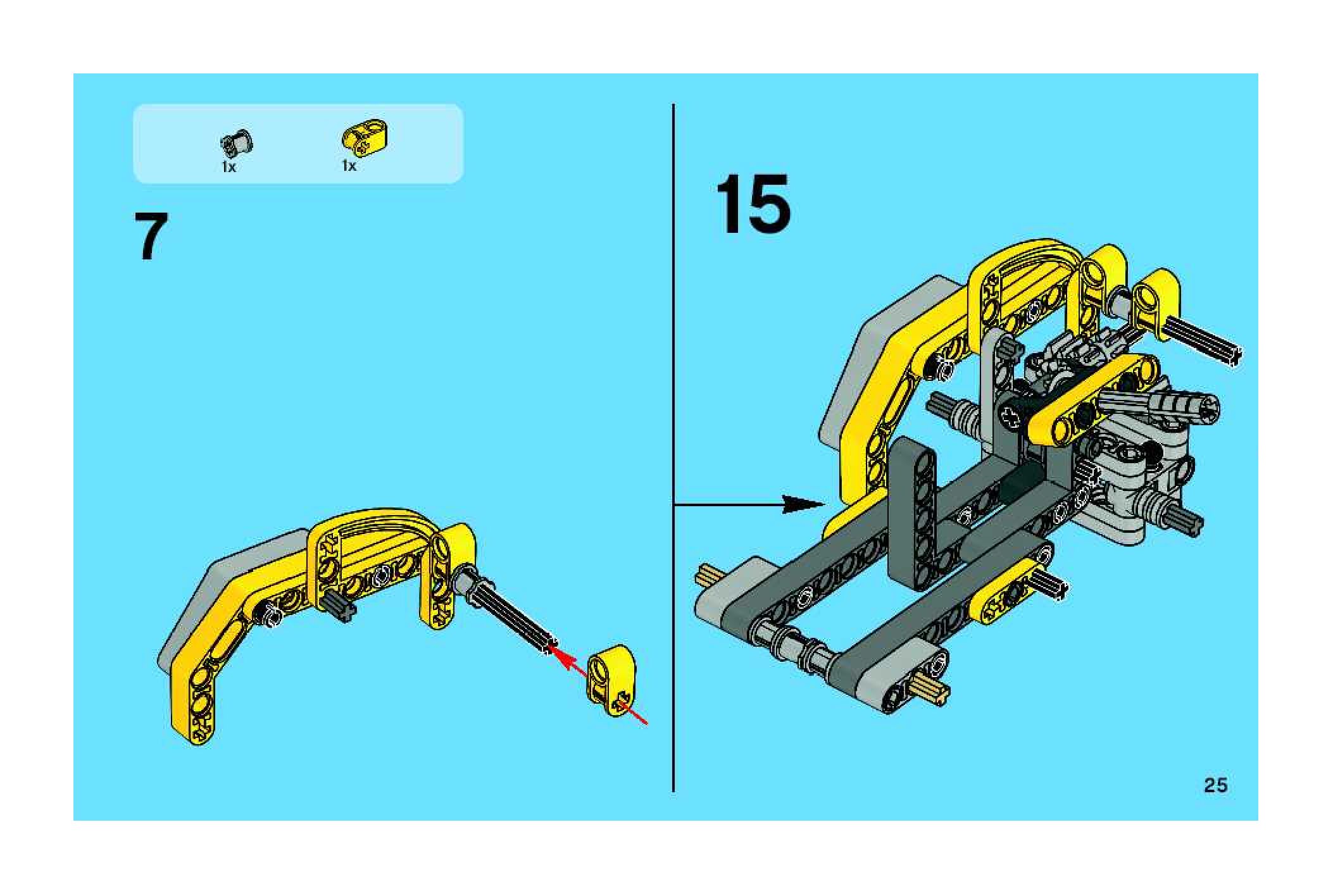 1x
1x

7

15

25