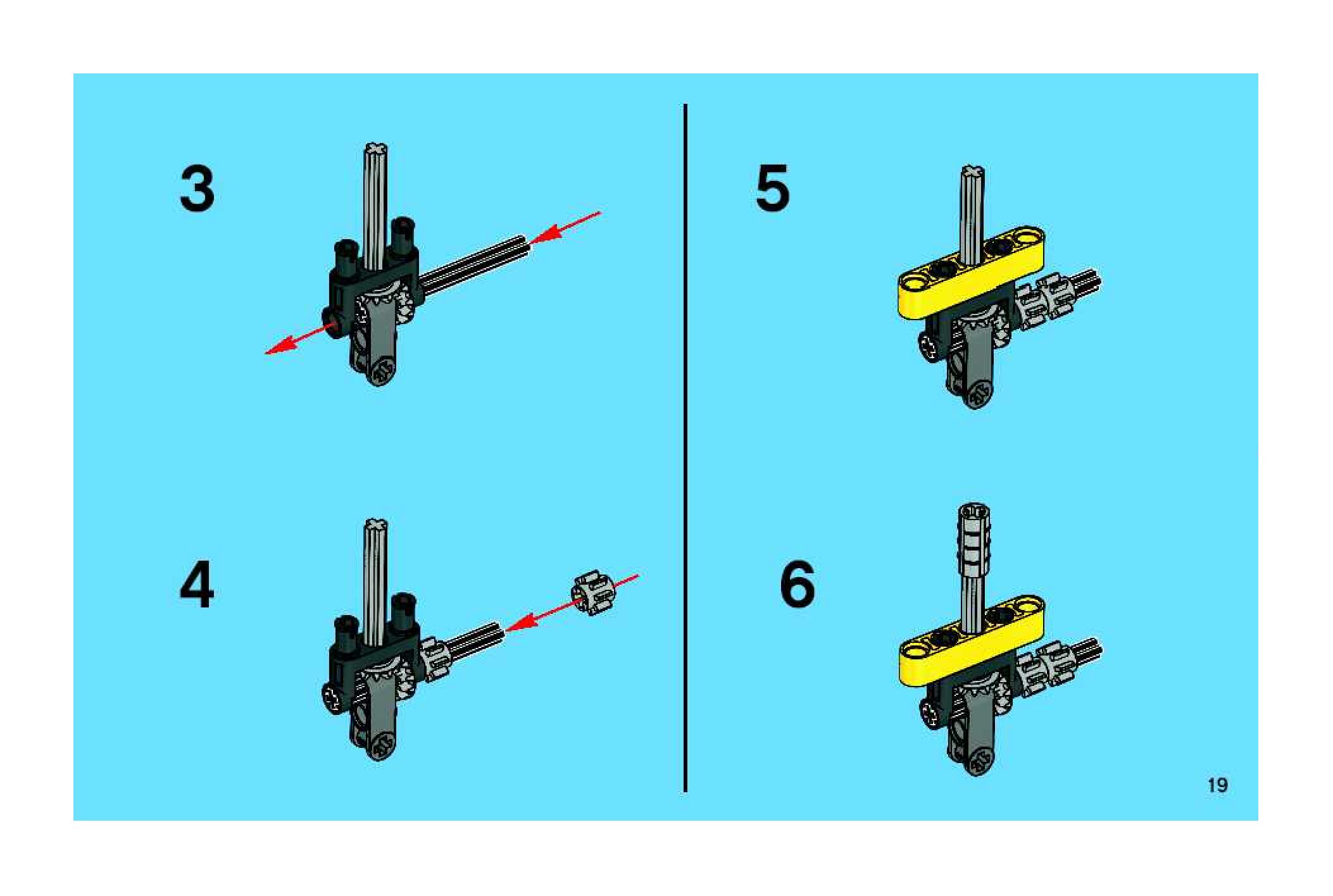 3

4

5

6

19