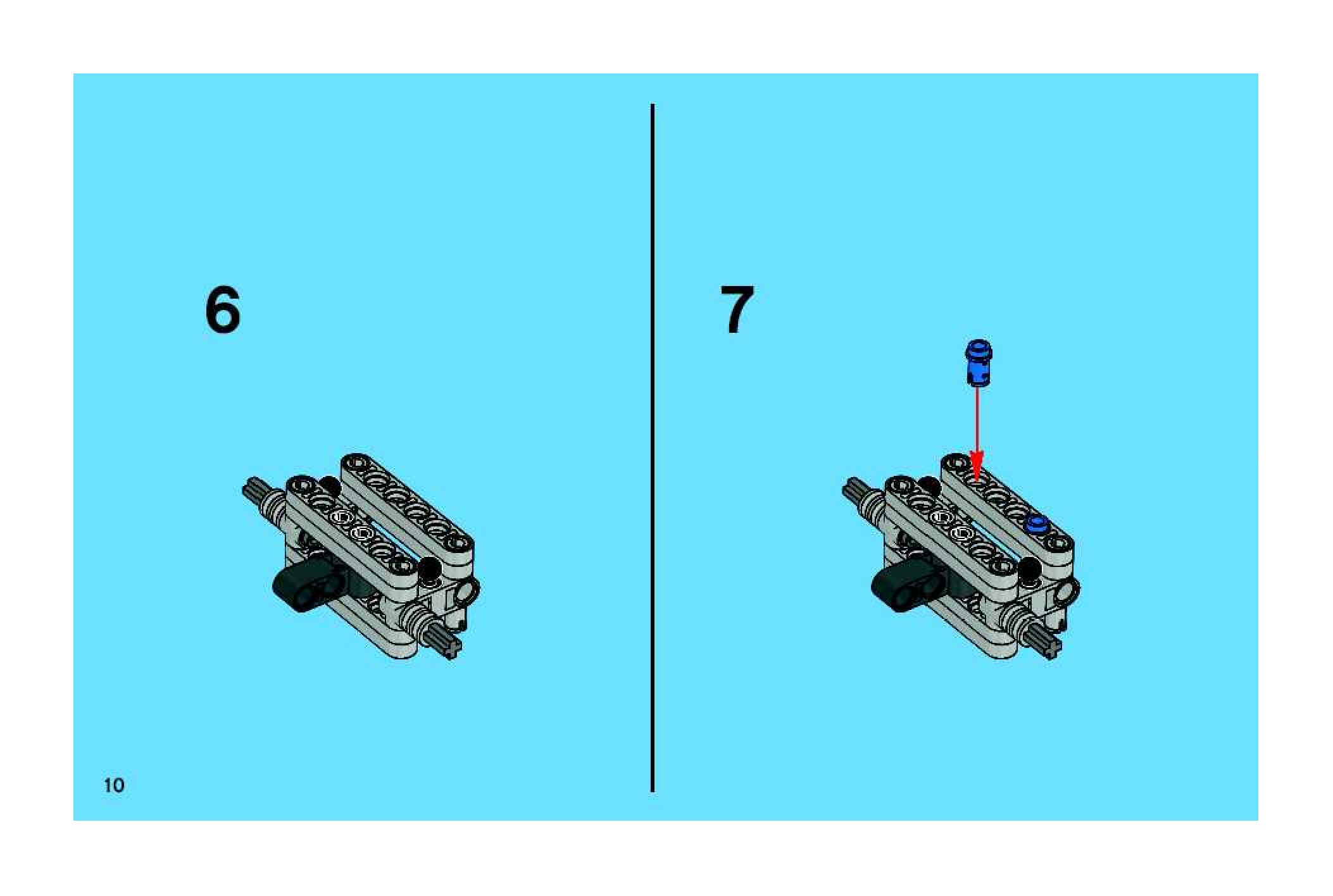 6

7

10