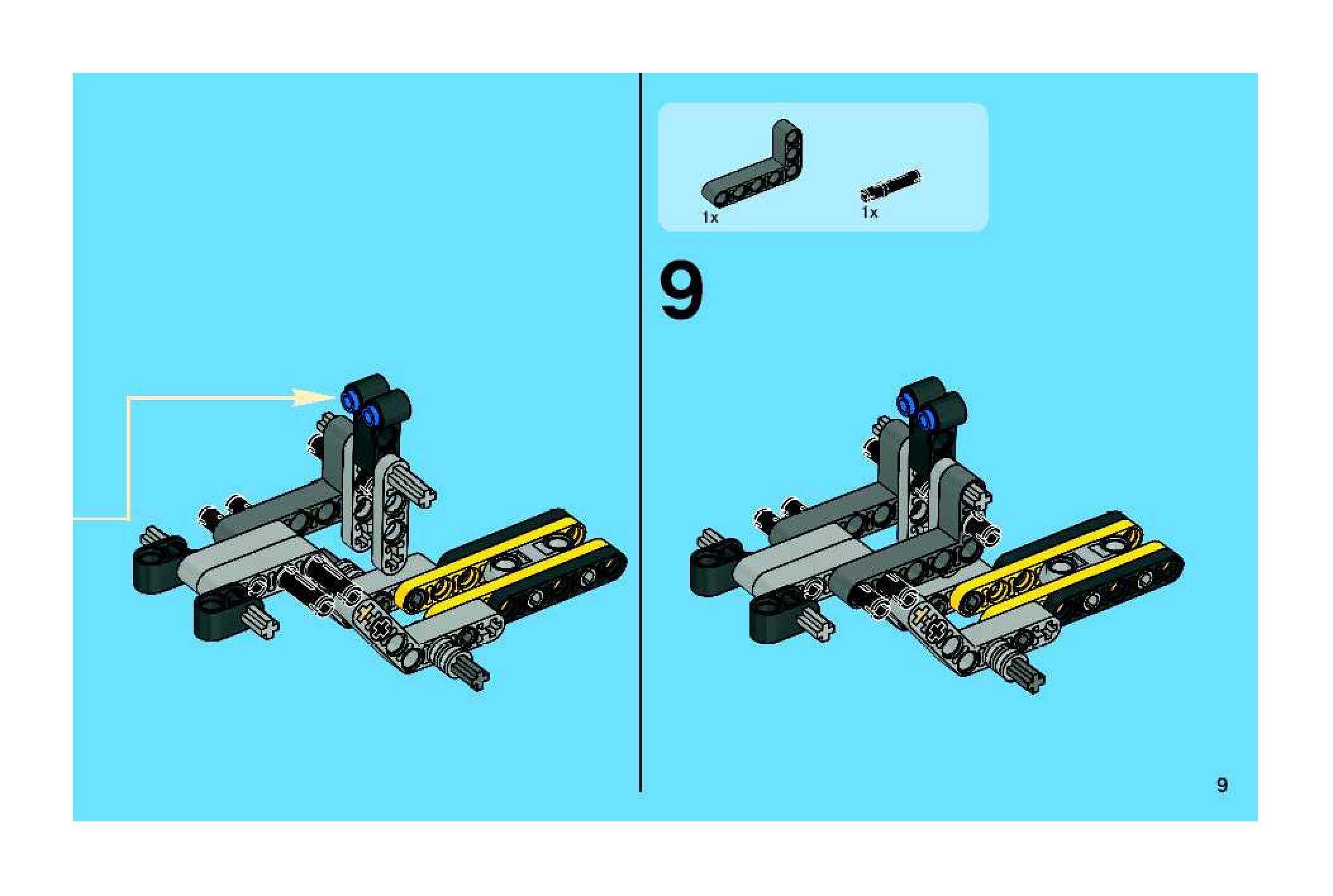 1x
1x

9

9