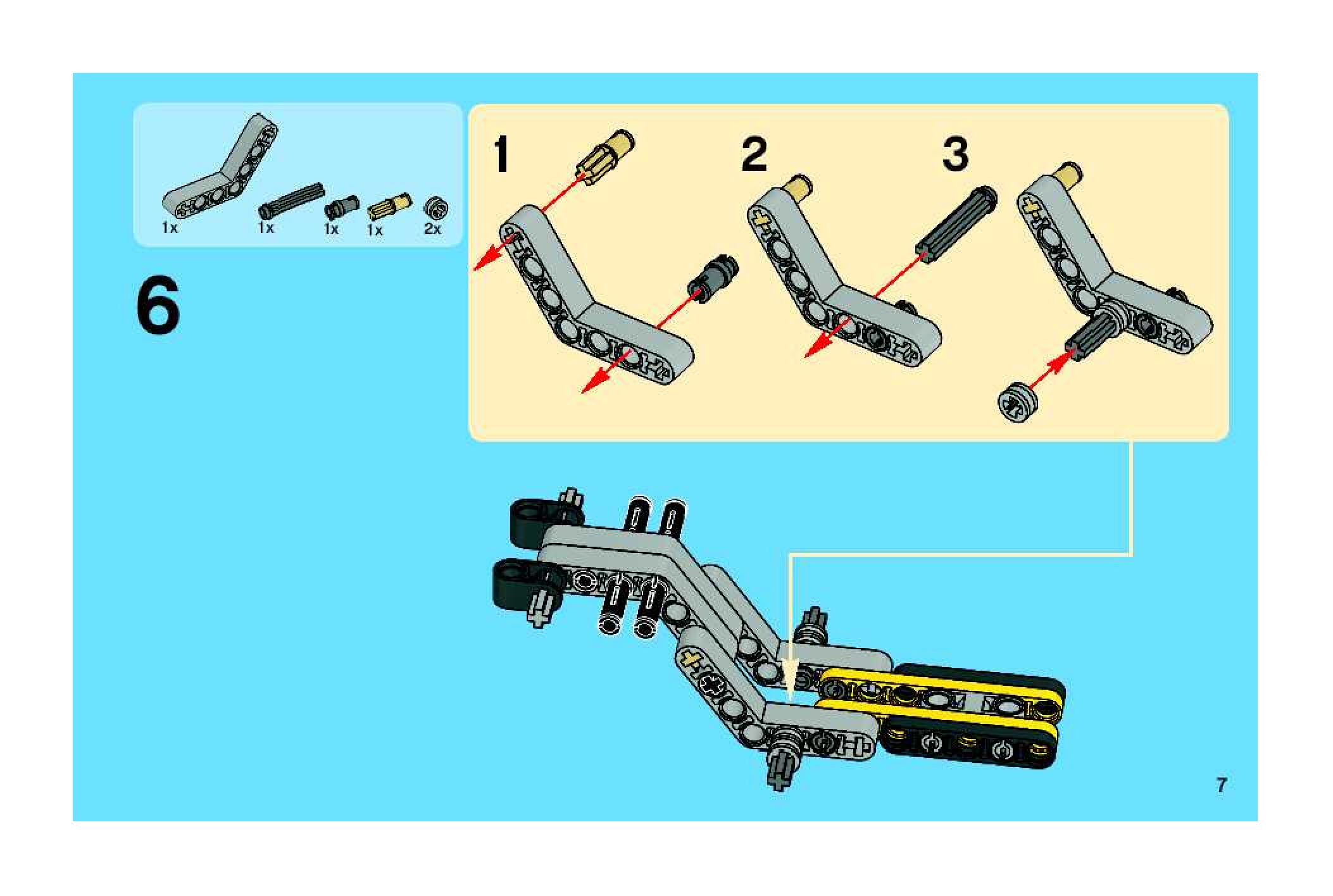 1x 1x 1x 1x 2x

6

1

2

3

7