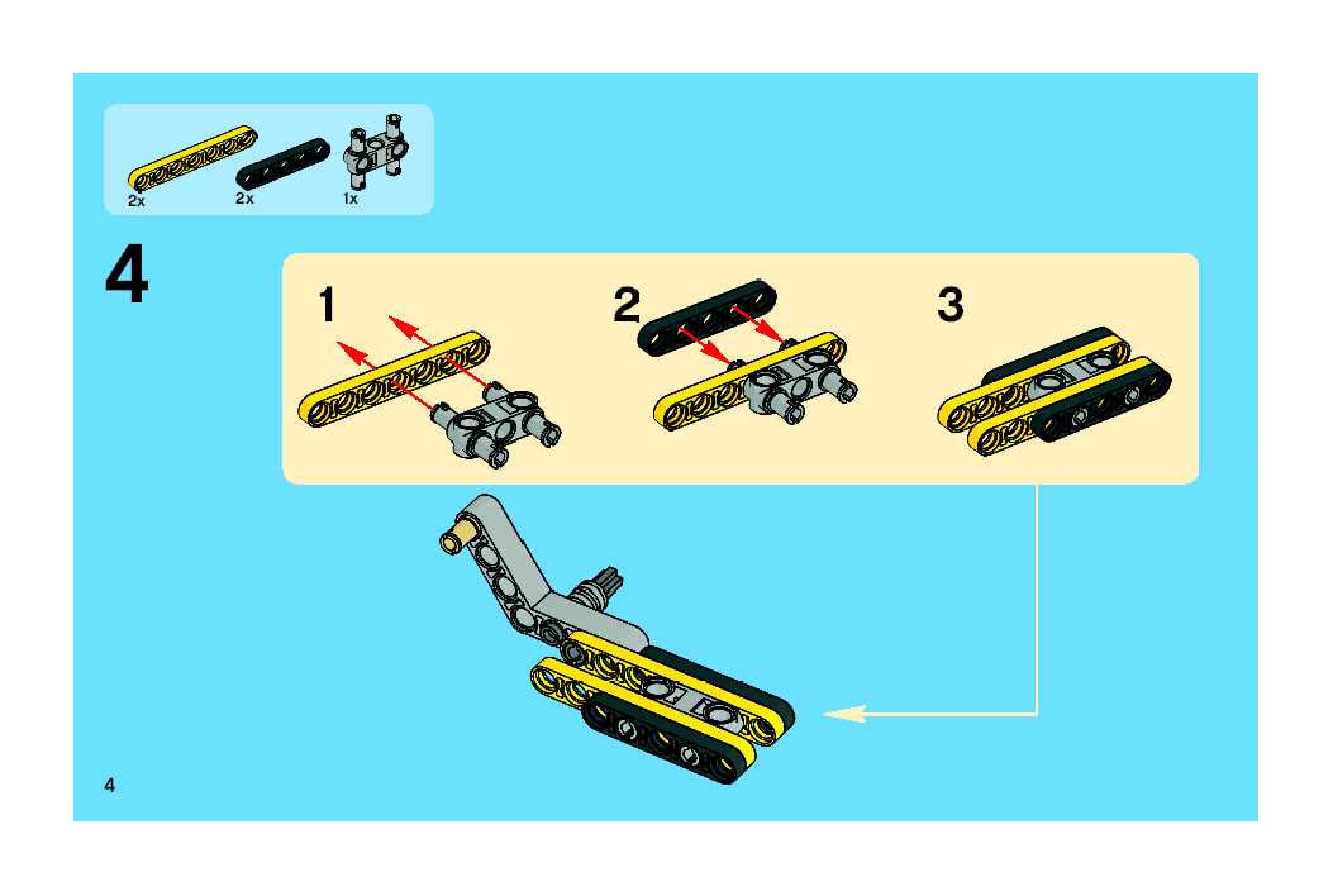 2x
2x
1x

4

1

2

3

4