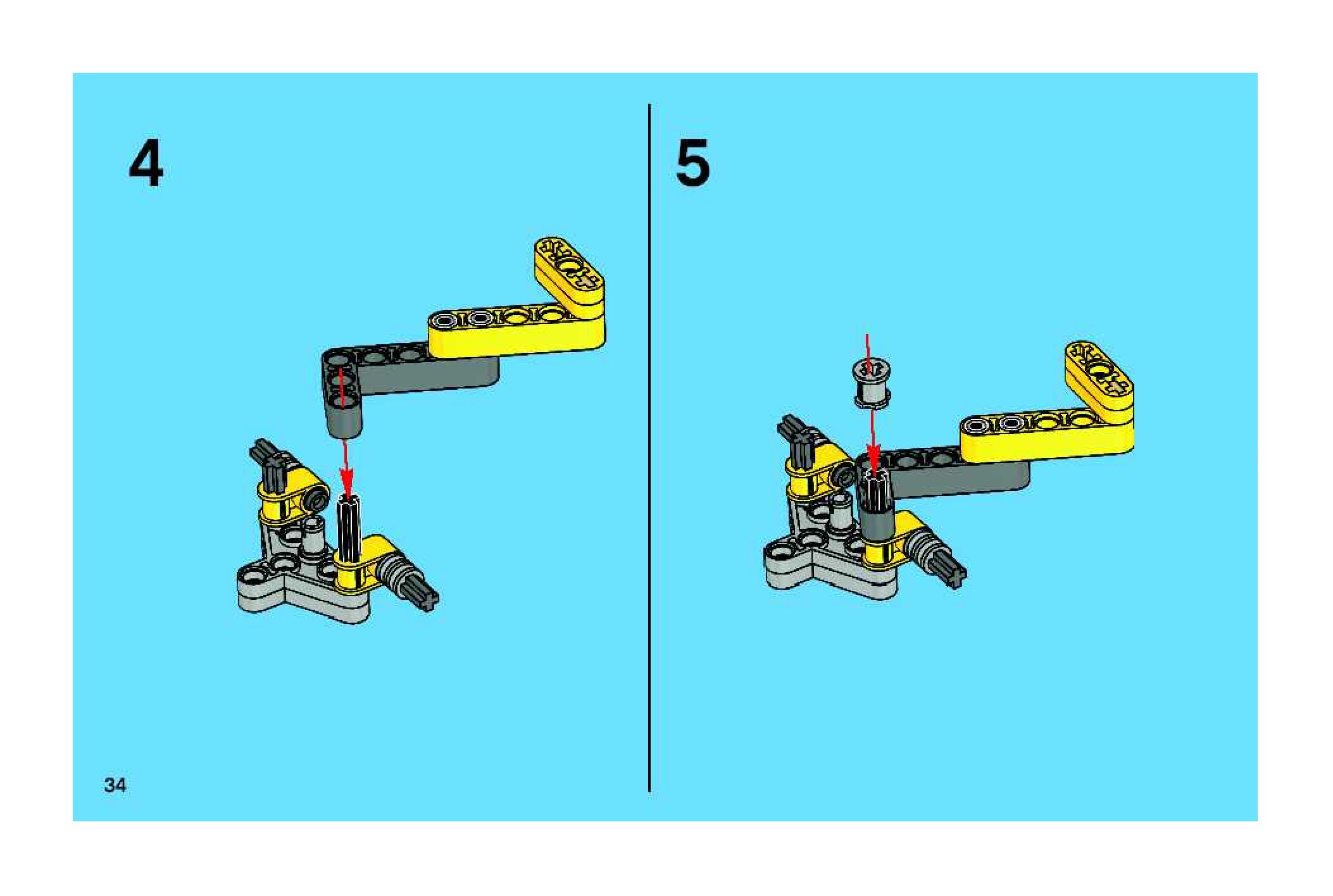 4

5

34