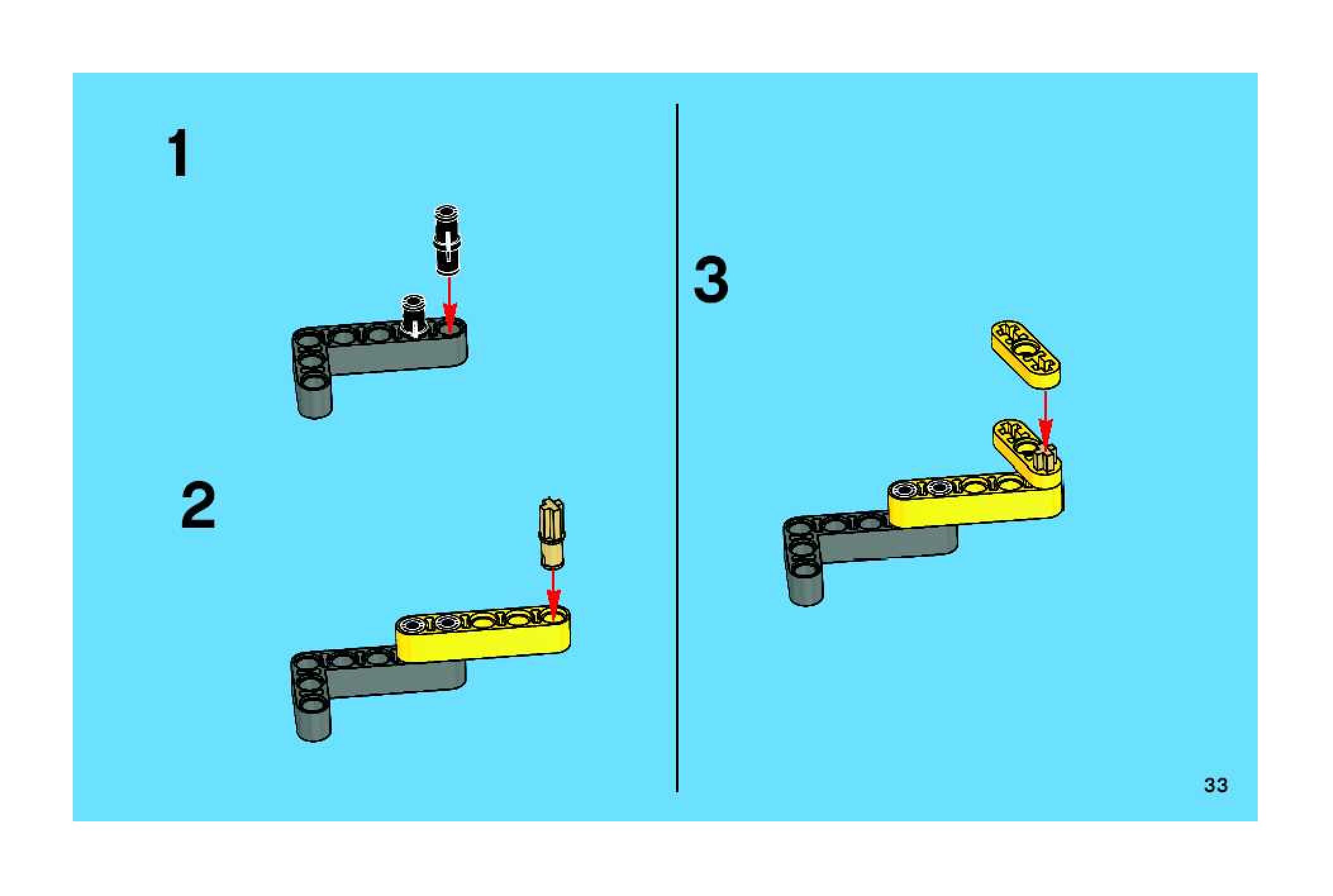 1

2

3

33