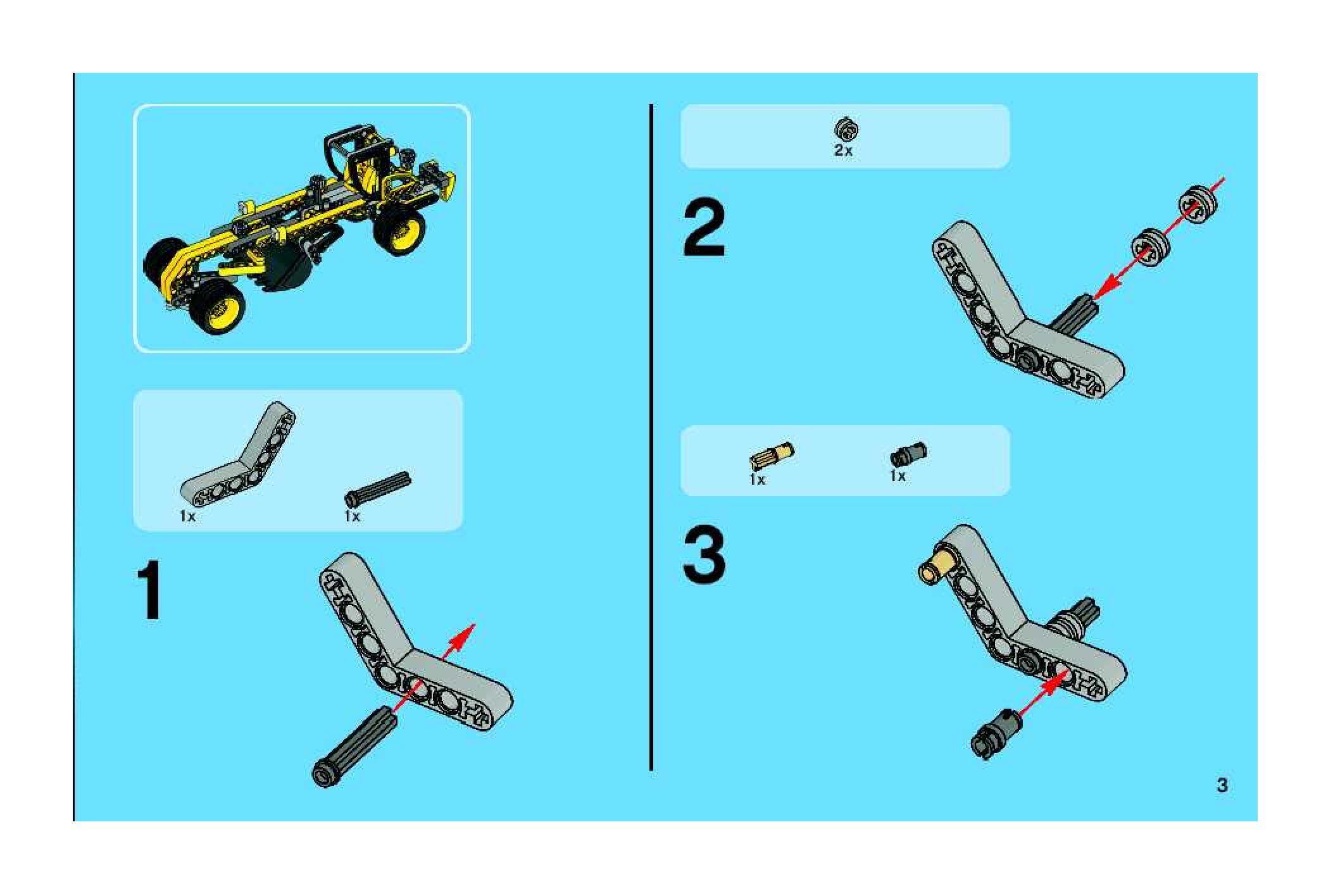 1x

1x

1

2x

2

1x

1x

3

3