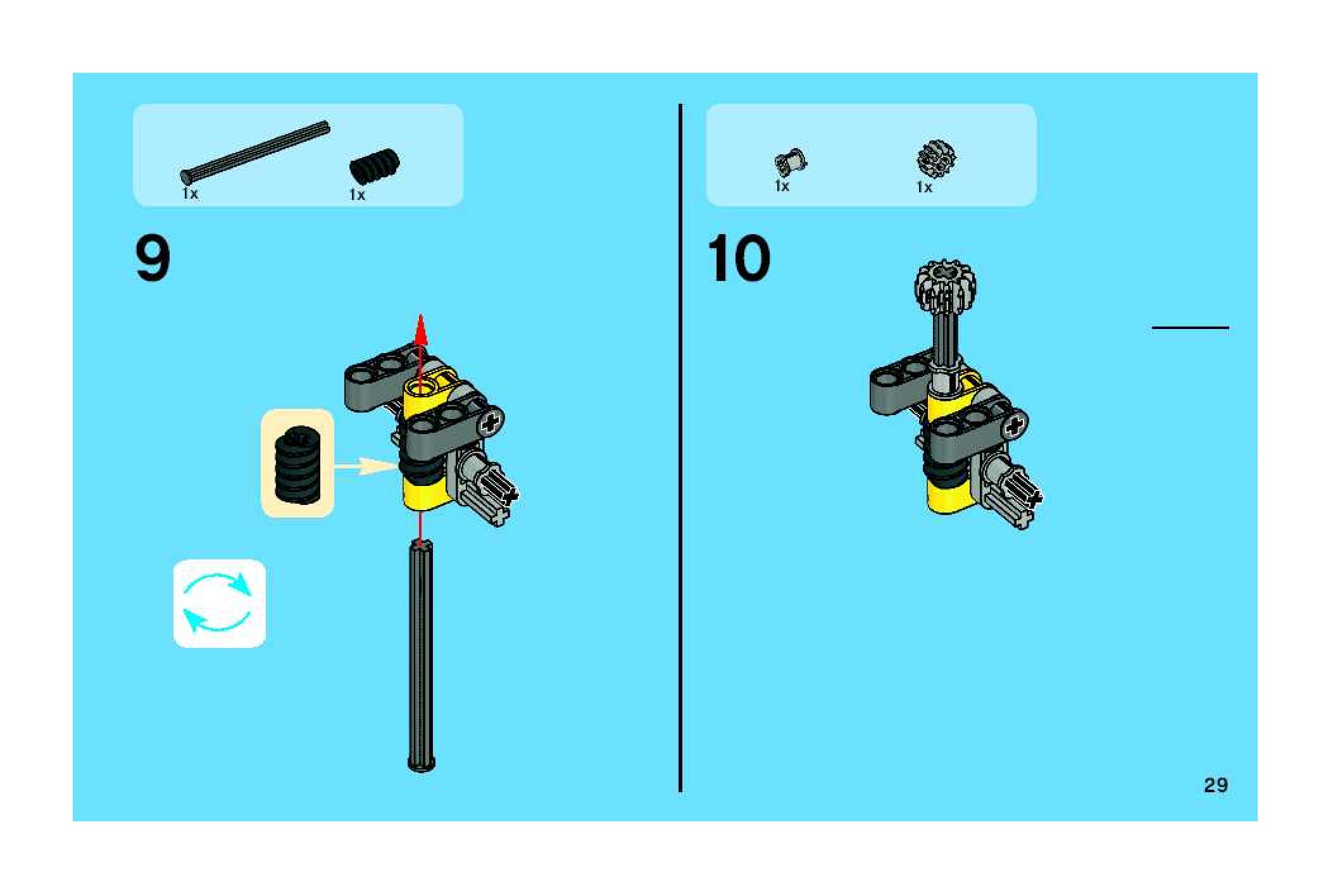 1x 1x

9

1x 1x

10

29