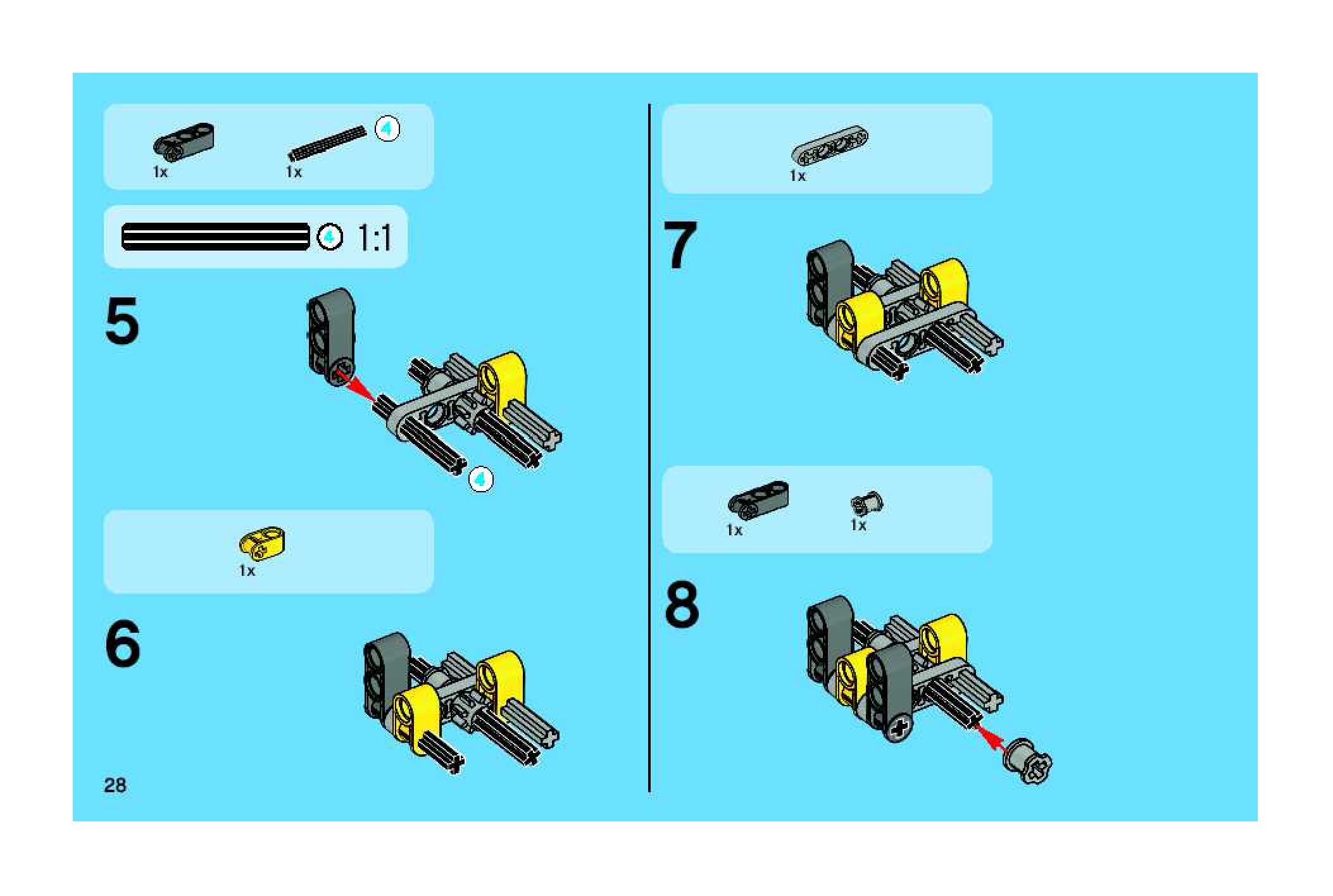 1x 1x 4

4 1:1

5

4

1x

6

28

1x

7

1x 1x

8