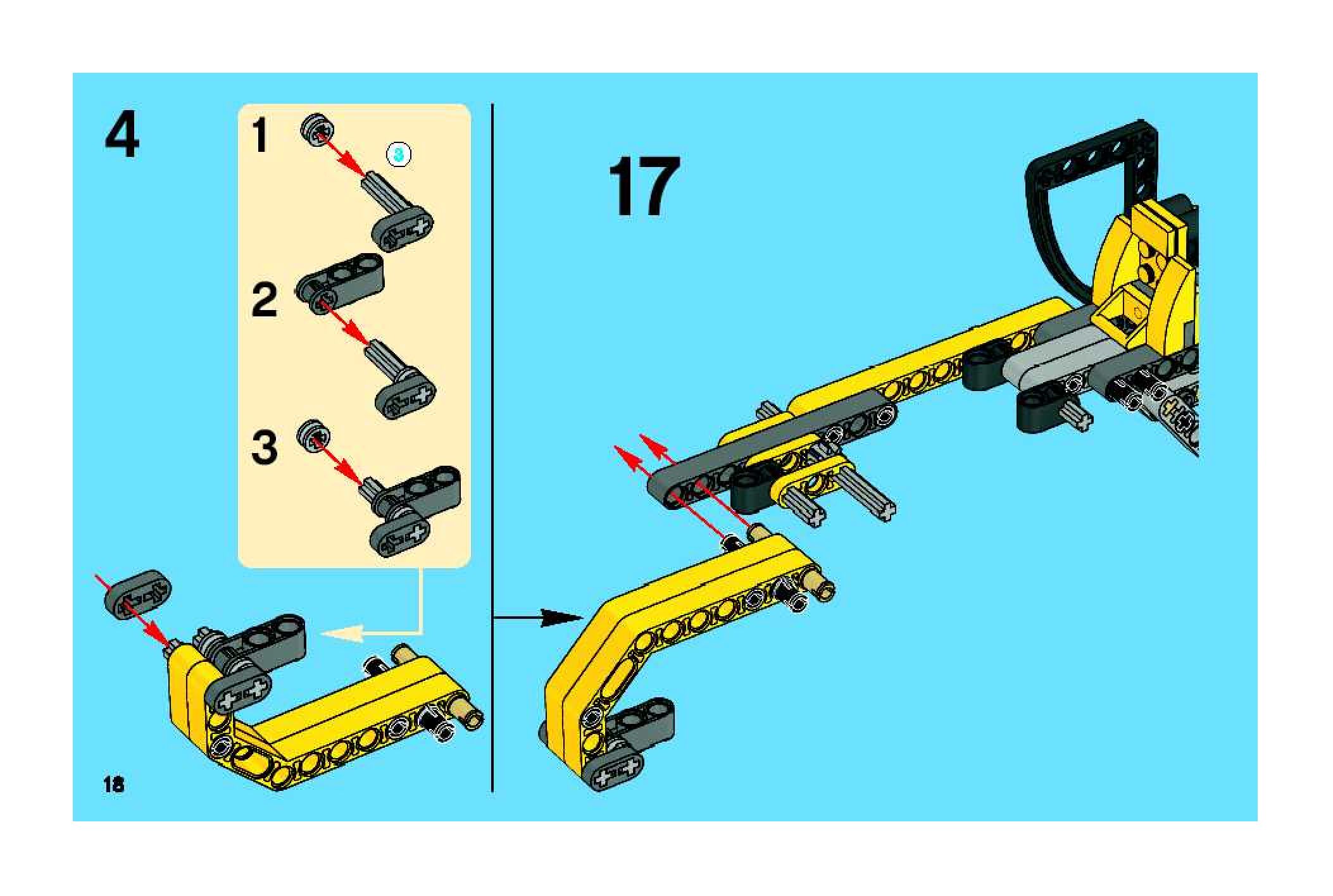 4

1

3

2

3

17

18