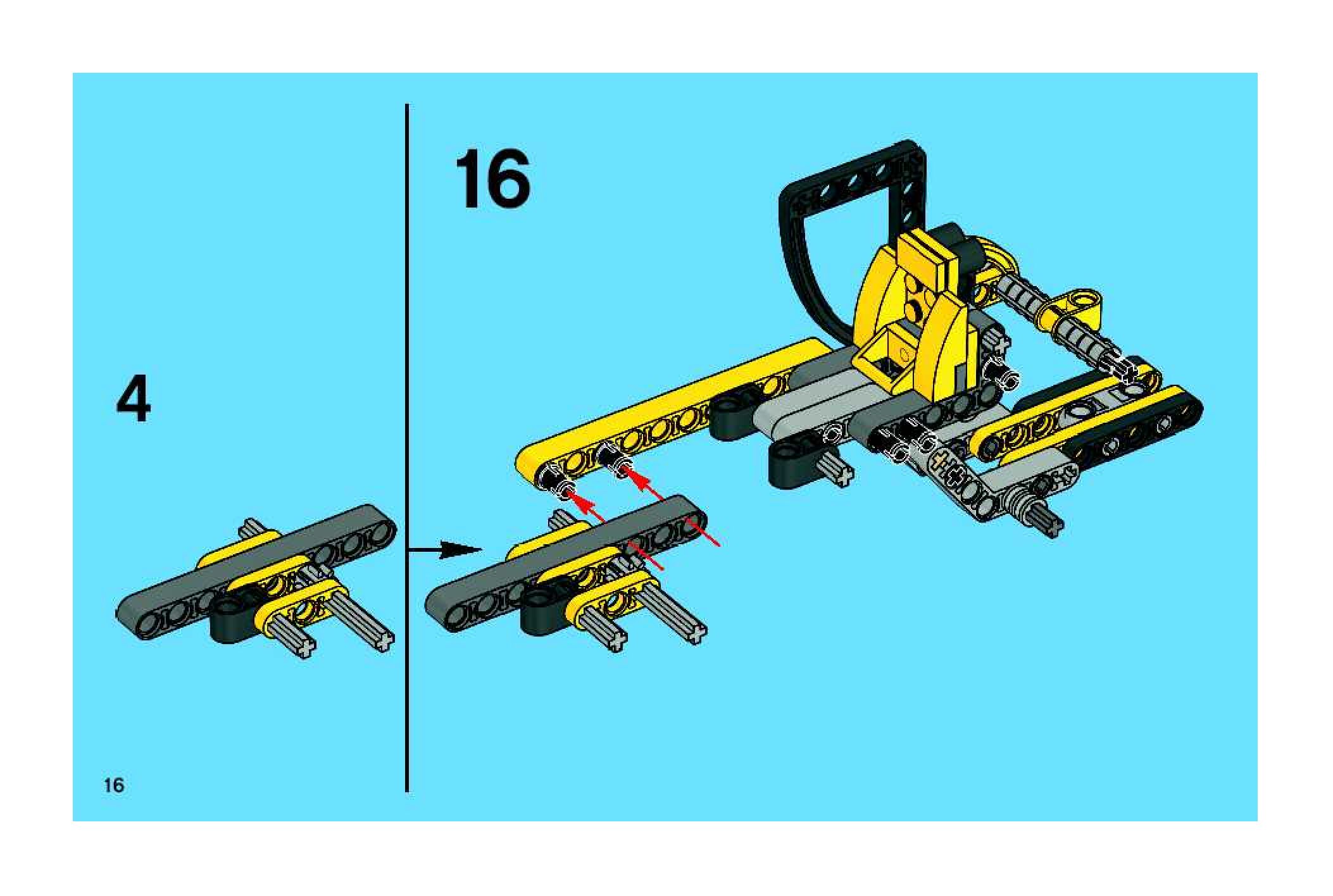 4

16

16