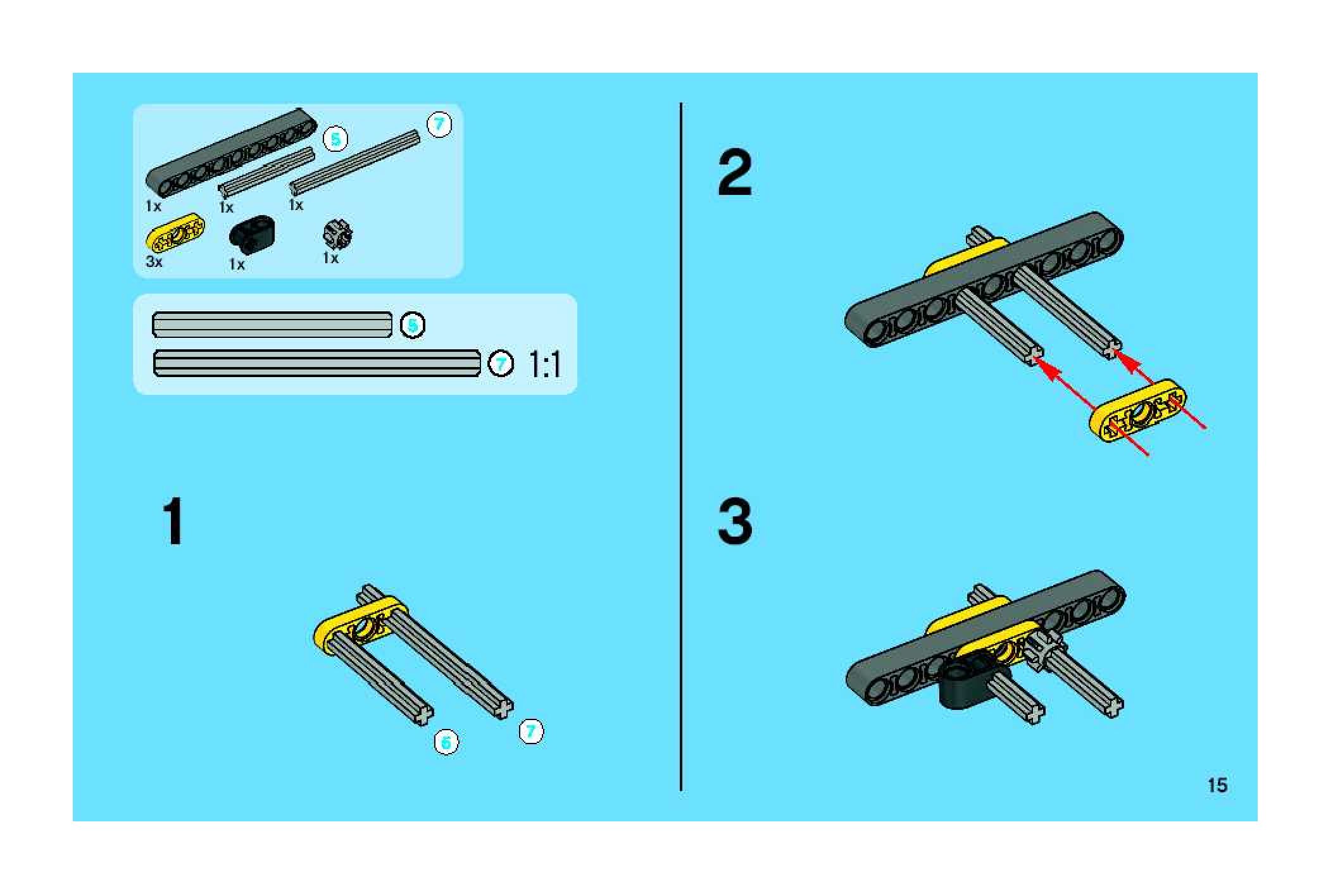 5
7
1x
1x
1x
3x
1x
1x

5
7
1:1

1

6
7

2

3

15