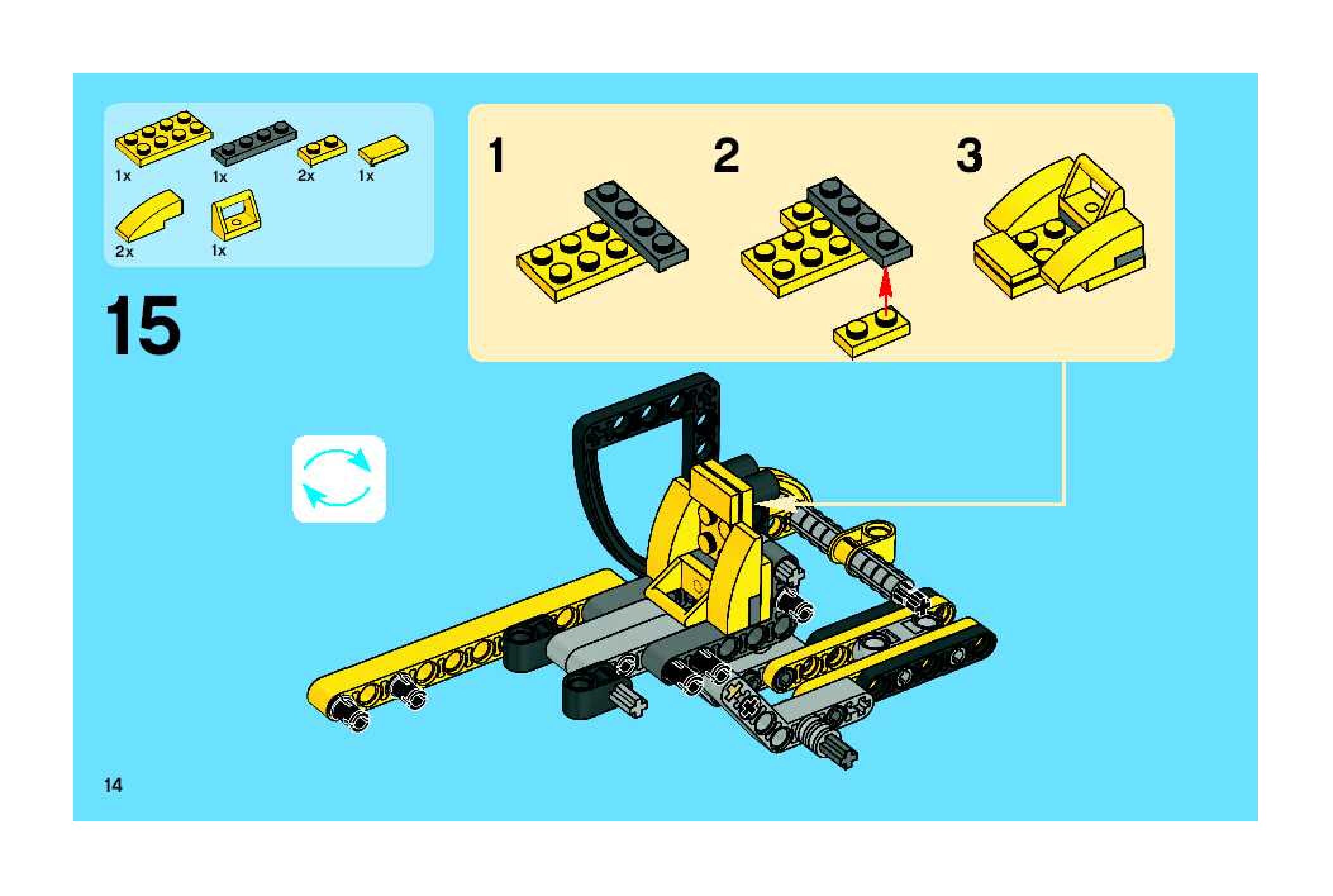 1x 1x 2x 1x
2x 1x

15

1 2 3

14