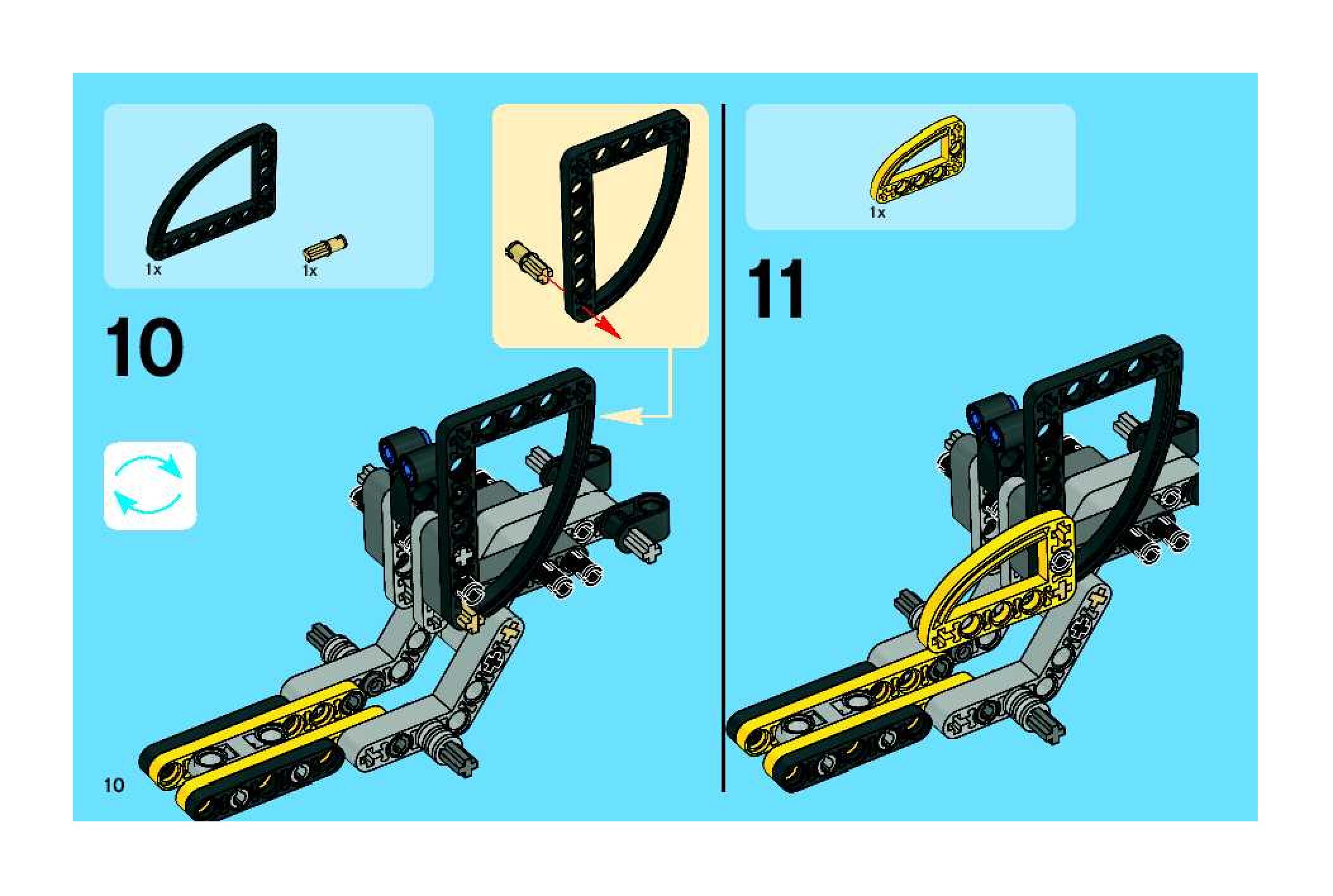 1x
1x

10

1x

11

10