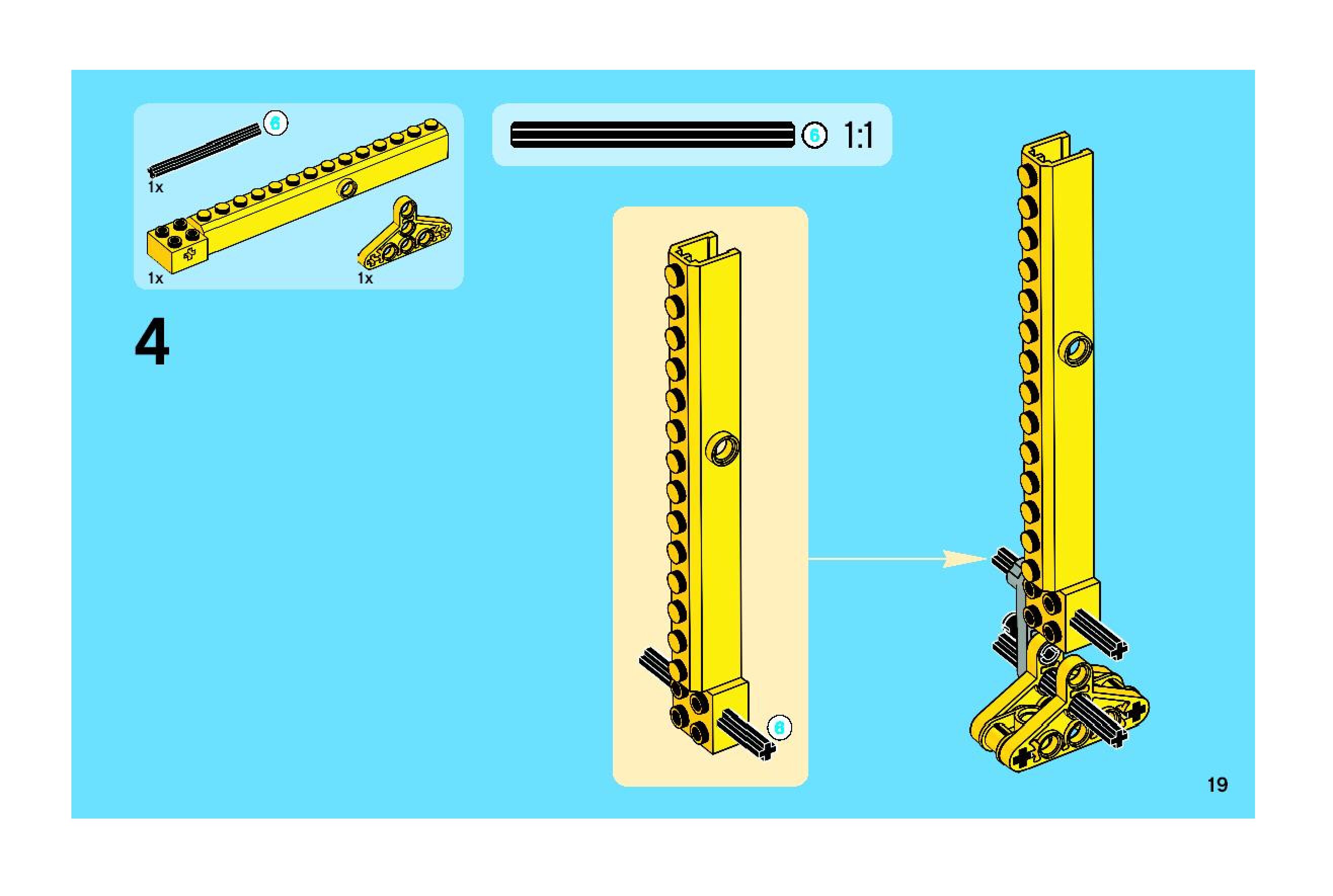 6
1x
1x
1x

6 1:1

4

6

19