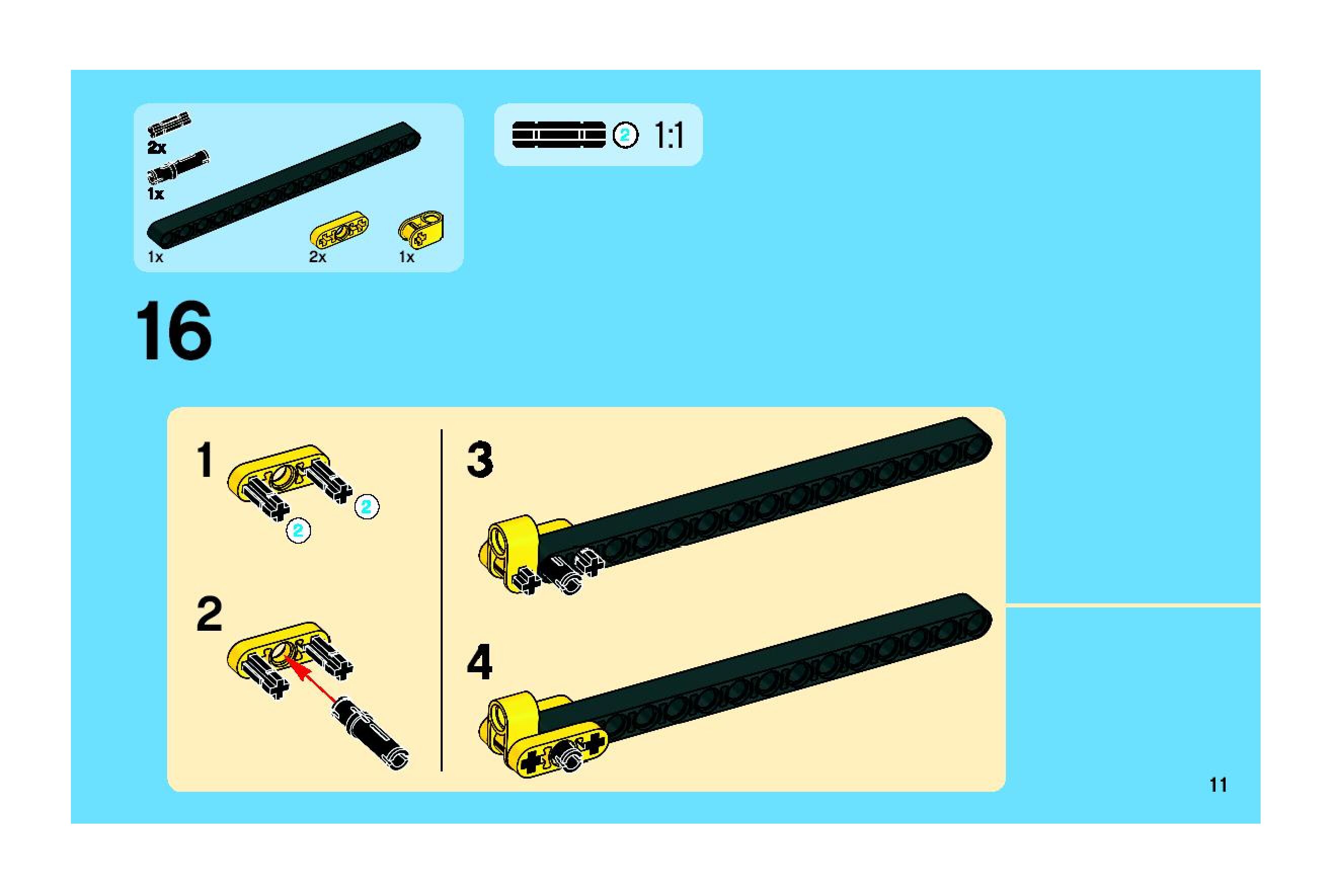 2x
1x
1x
2x
1x

2 1:1

16

1
2
2

2

3

4

11